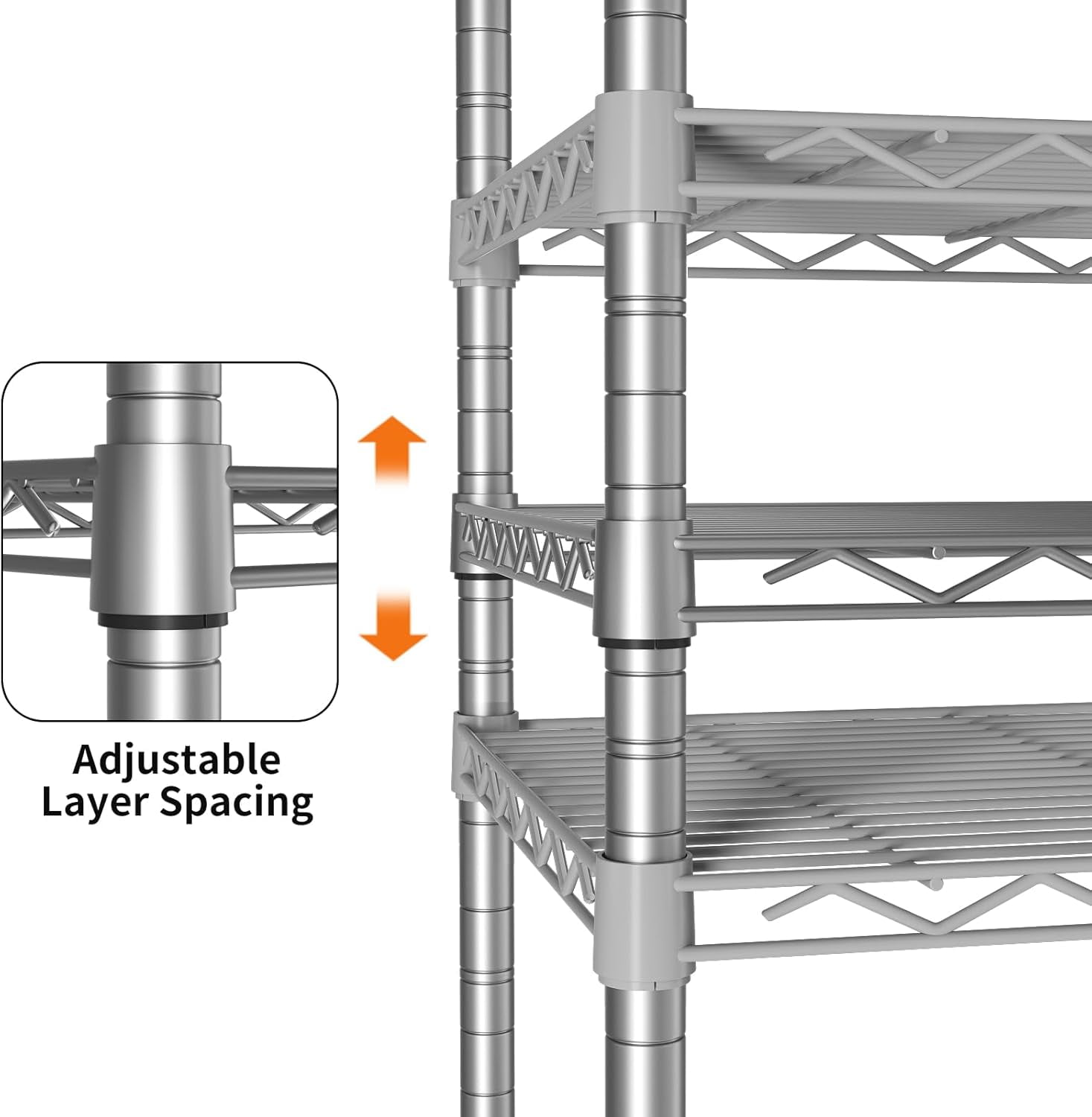 Adjustable Layer Spacing