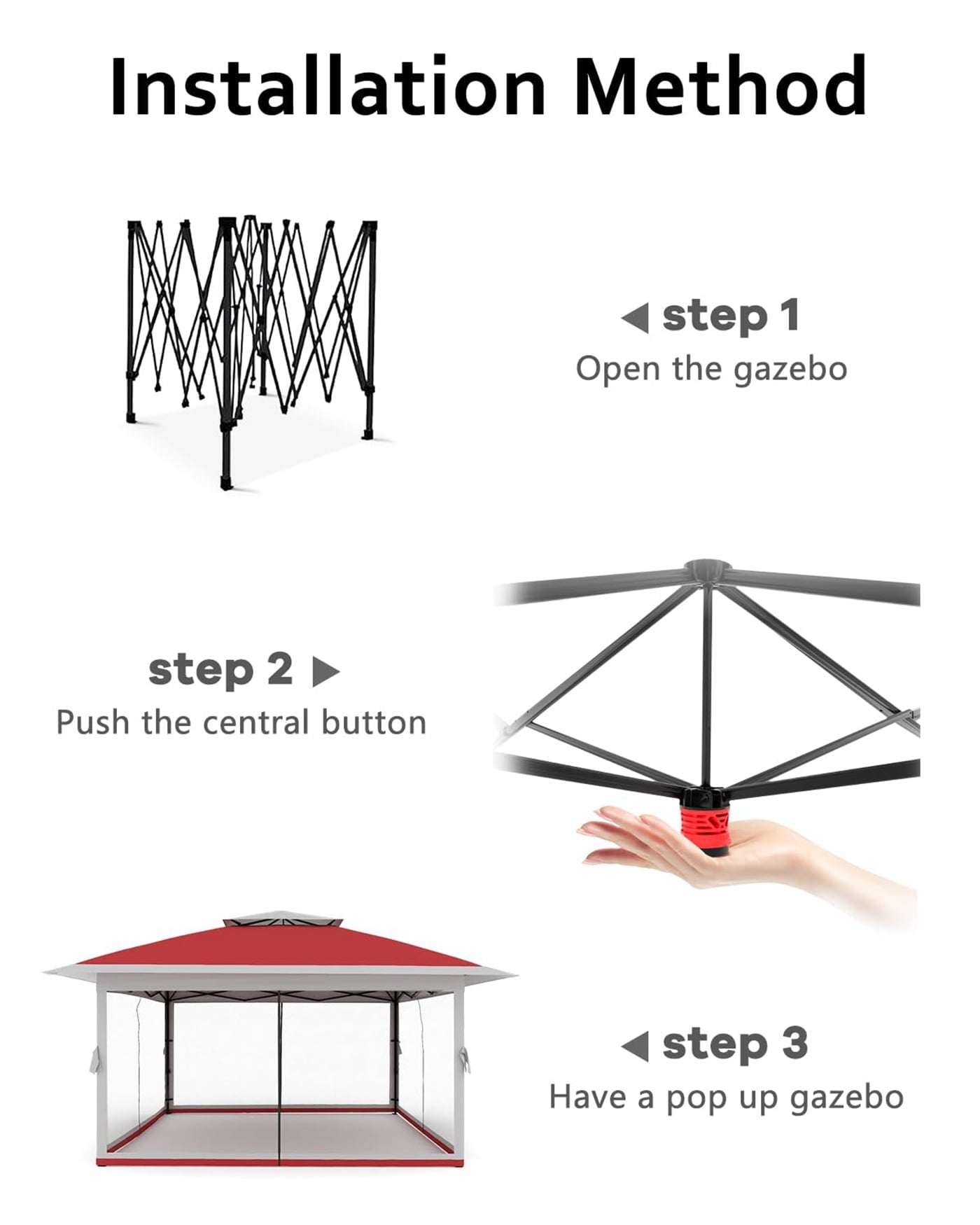 Installation Method

◀ step 1
Open the gazebo

step 2 ▶
Push the central button

◀ step 3
Have a pop up gazebo