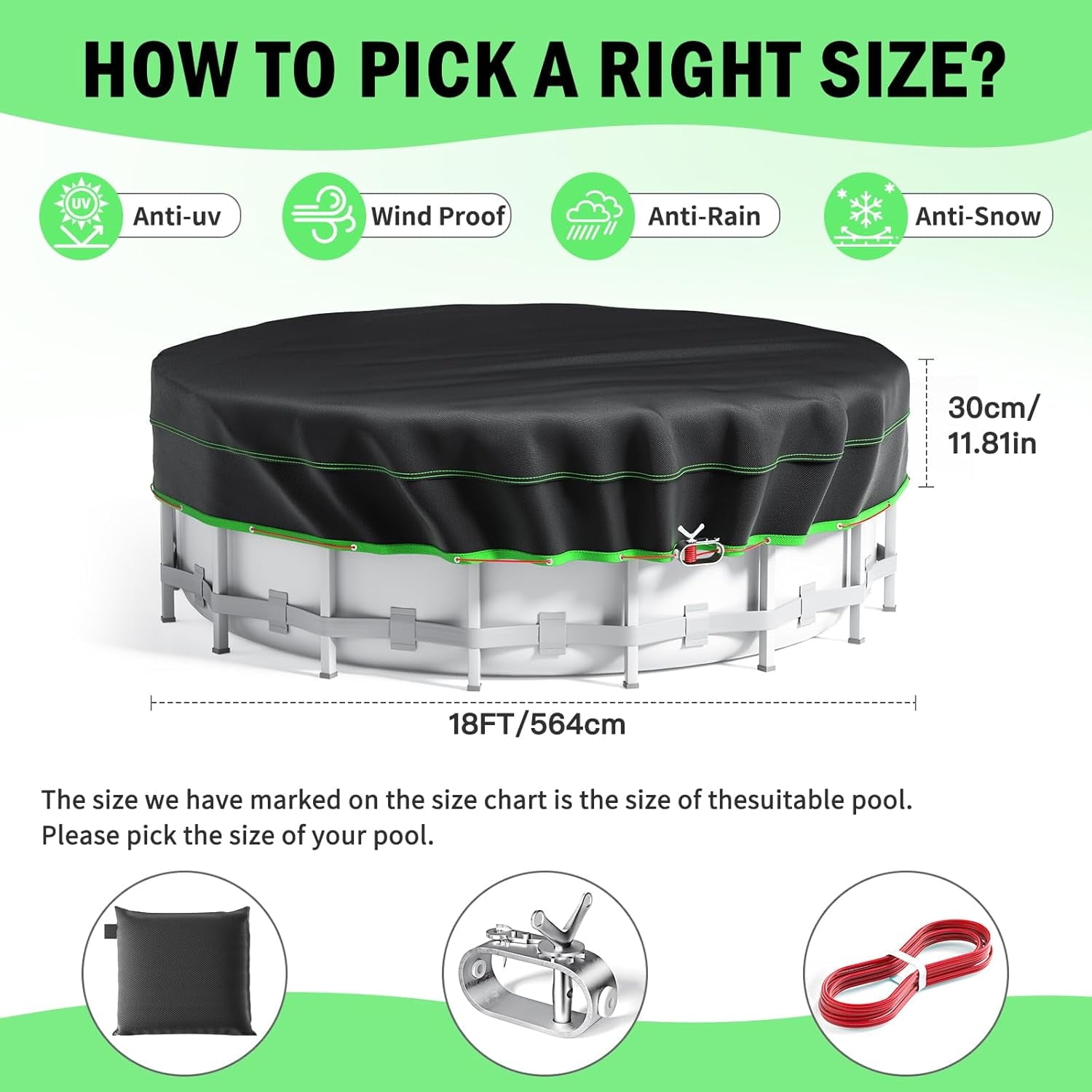 HOW TO PICK A RIGHT SIZE?

UV Anti-uv

Wind Proof

Anti-Rain

Anti-Snow

30cm/ 11.81in

18FT/564cm

The size we have marked on the size chart is the size of thesuitable pool. Please pick the size of your pool.