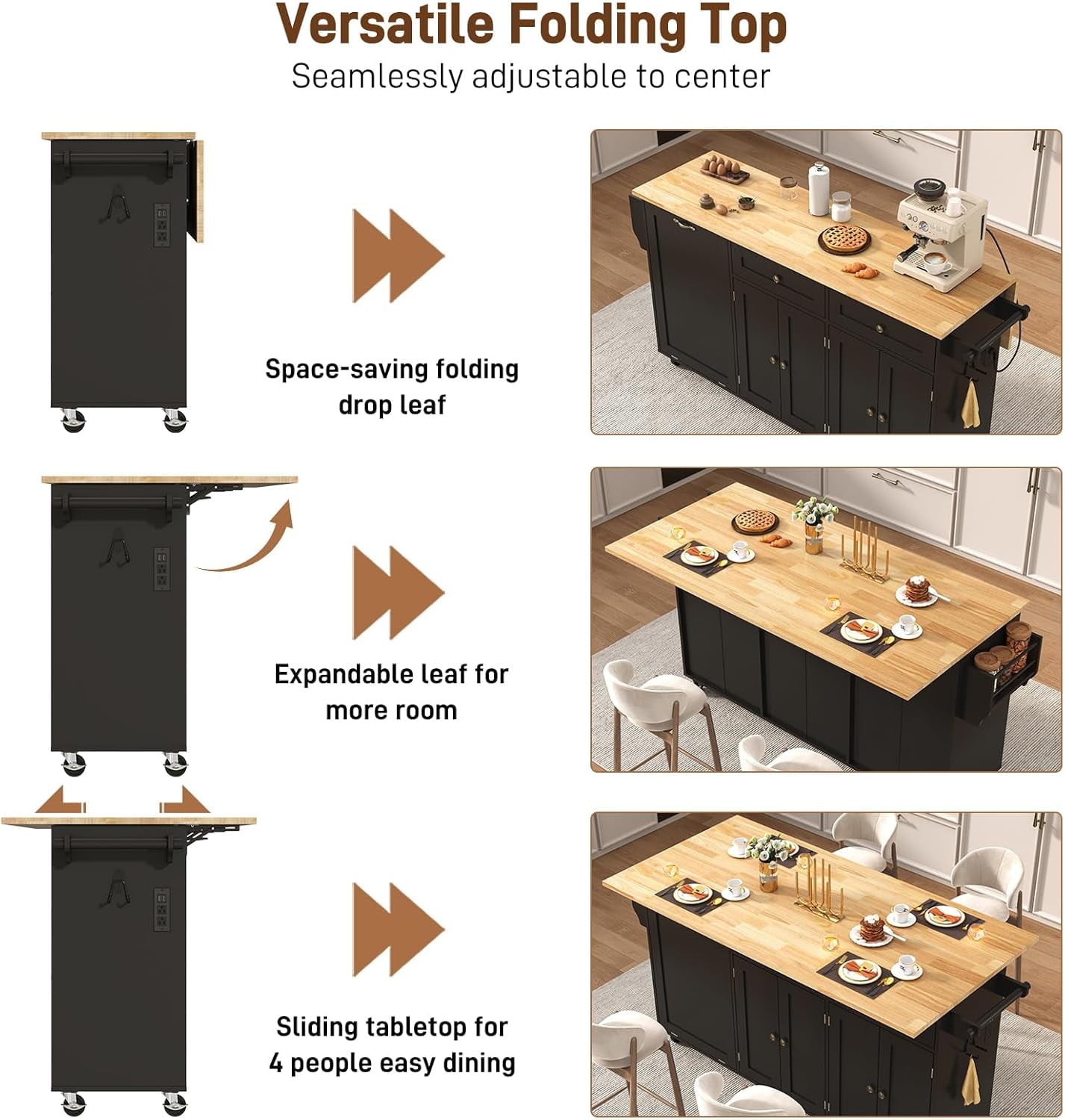 Versatile Folding Top
Seamlessly adjustable to center

Space-saving folding drop leaf

Expandable leaf for more room

Sliding tabletop for 4 people easy dining