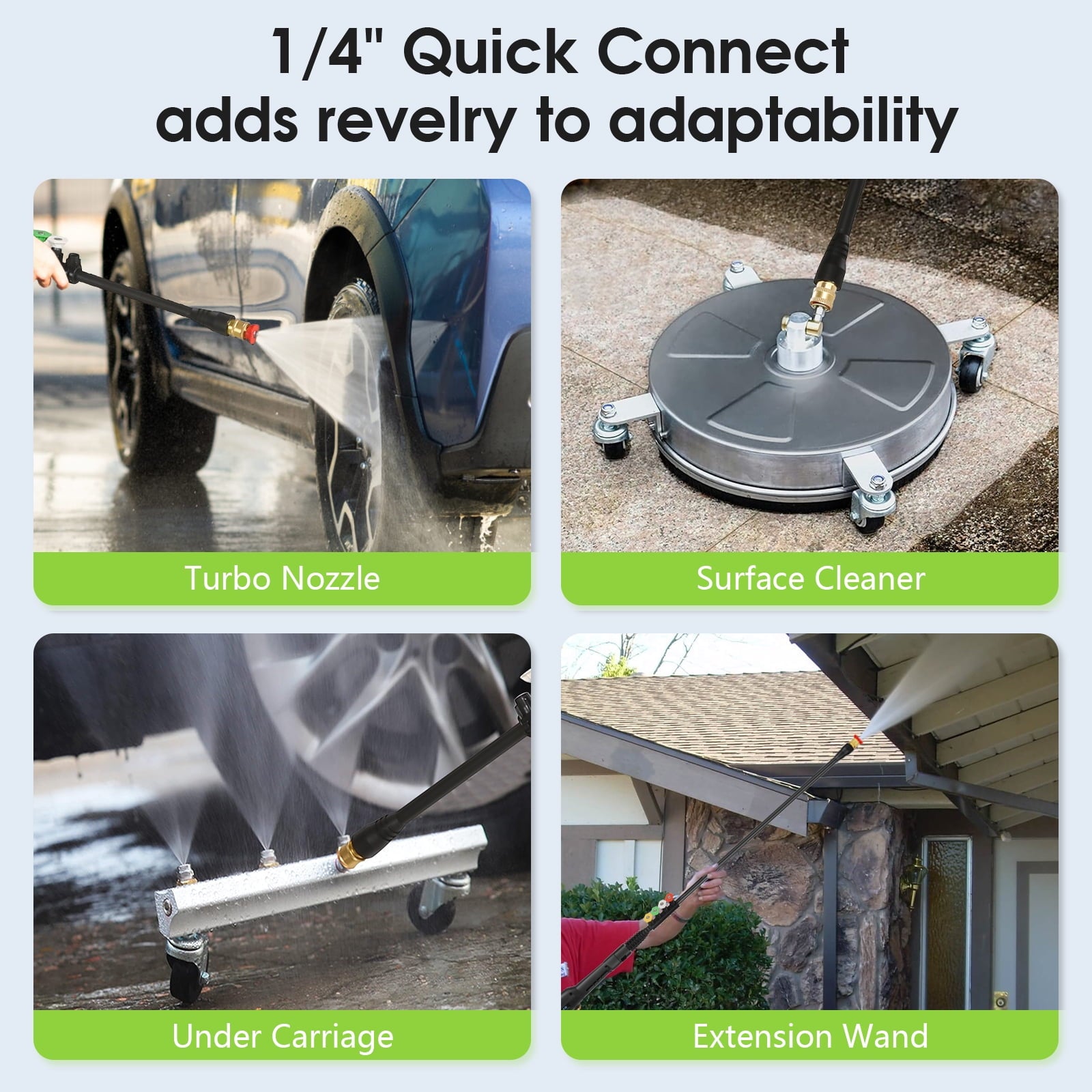 1/4" Quick Connect adds revelry to adaptability

Turbo Nozzle

Surface Cleaner

Under Carriage

Extension Wand