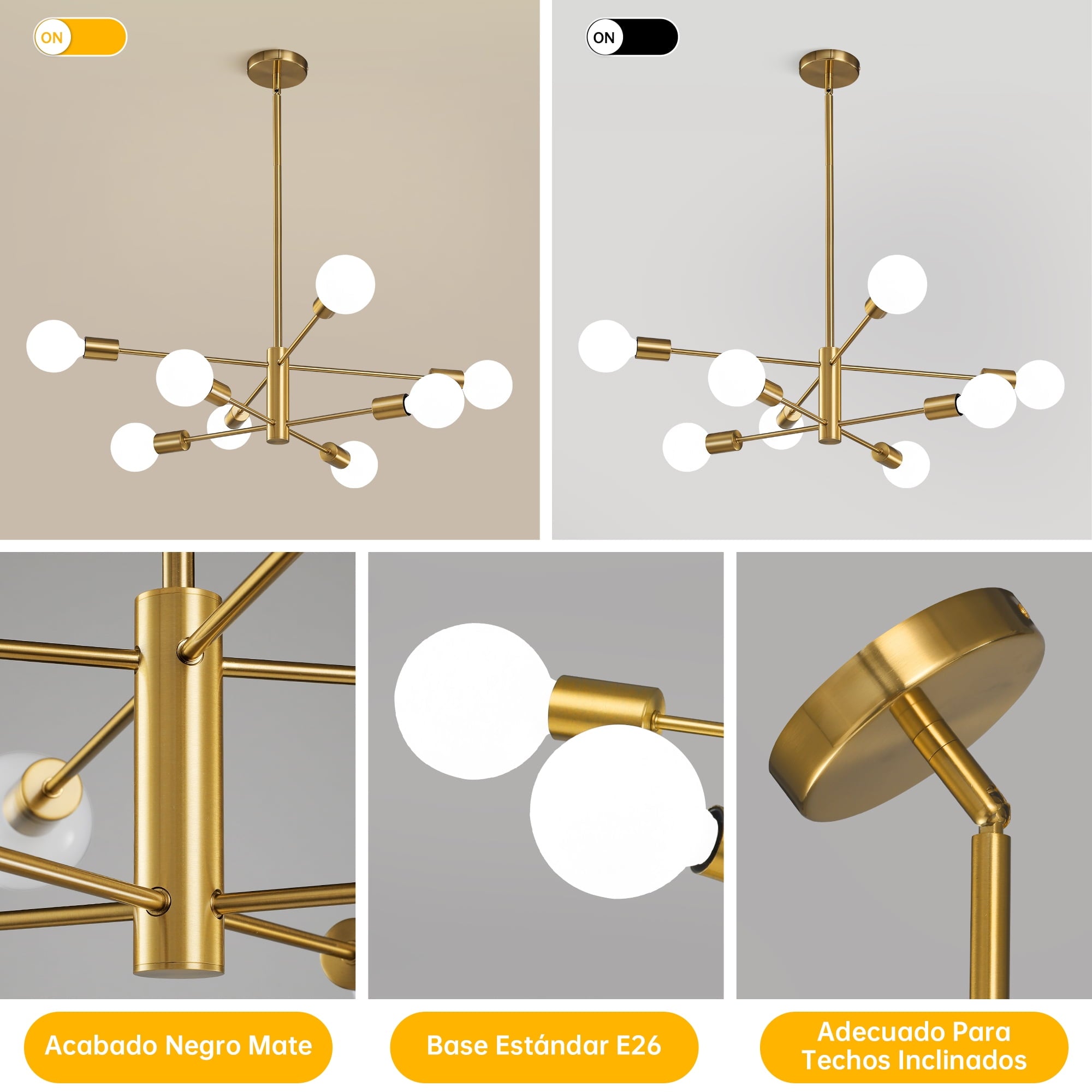 ON

ON

Acabado Negro Mate

Base Estándar E26

Adecuado Para Techos Inclinados