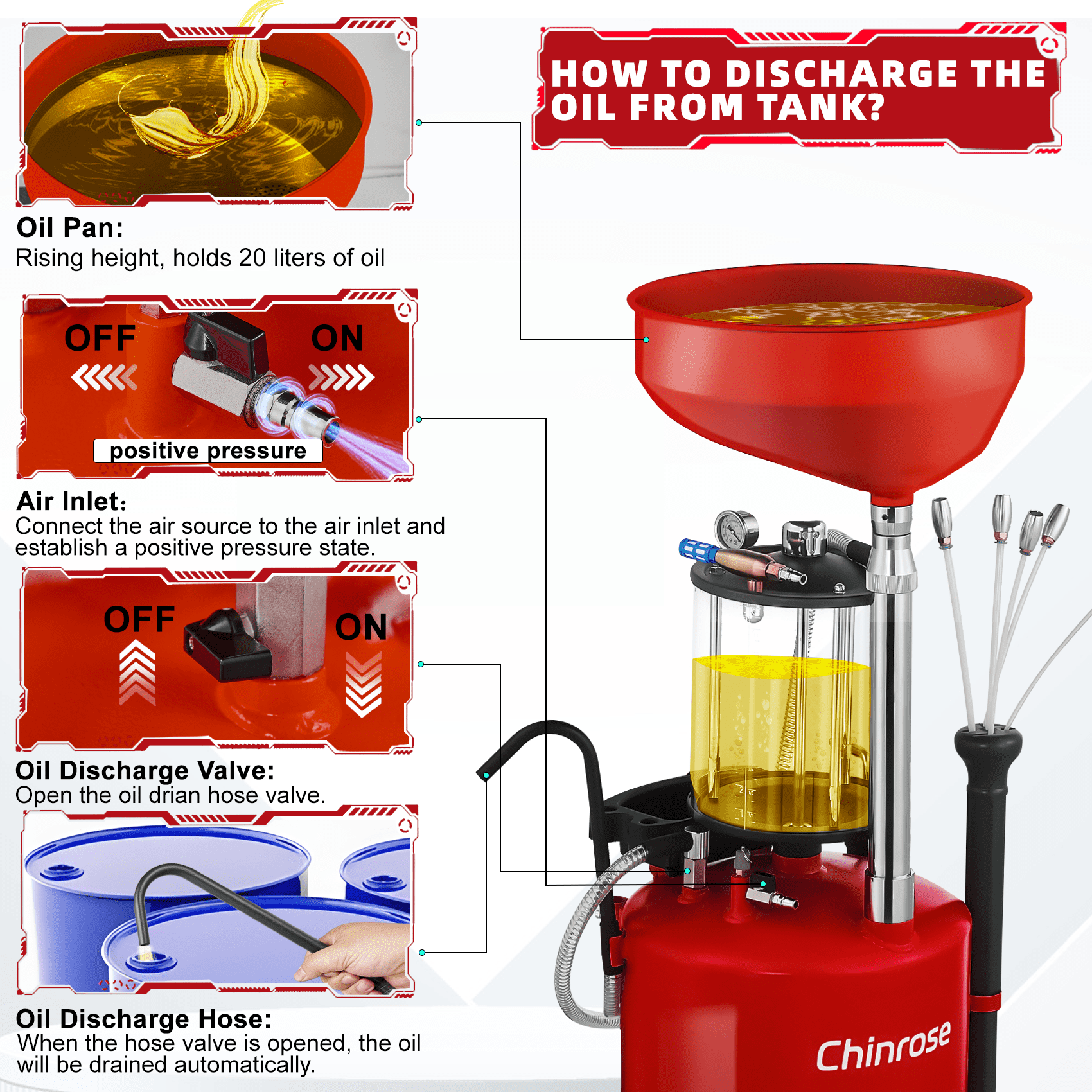 HOW TO DISCHARGE THE OIL FROM TANK?

Oil Pan:
Rising height, holds 20 liters of oil

OFF
ON
positive pressure

Air Inlet:
Connect the air source to the air inlet and establish a positive pressure state.

OFF
ON

Oil Discharge Valve:
Open the oil drian hose valve.

Oil Discharge Hose:
When the hose valve is opened, the oil will be drained automatically.

Chinrose