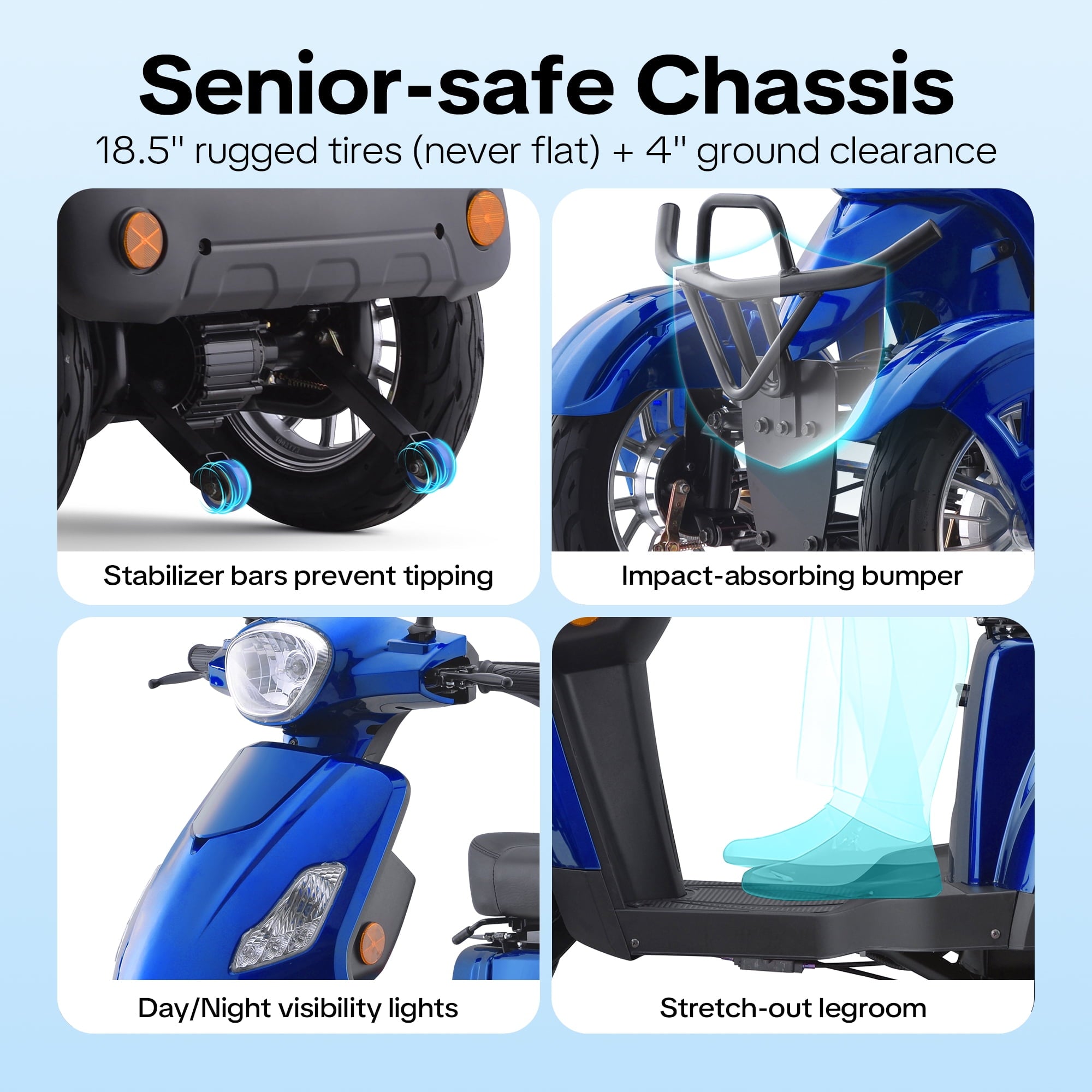 Senior-safe Chassis

18.5" rugged tires (never flat) + 4" ground clearance

Stabilizer bars prevent tipping

Impact-absorbing bumper

Day/Night visibility lights

Stretch-out legroom