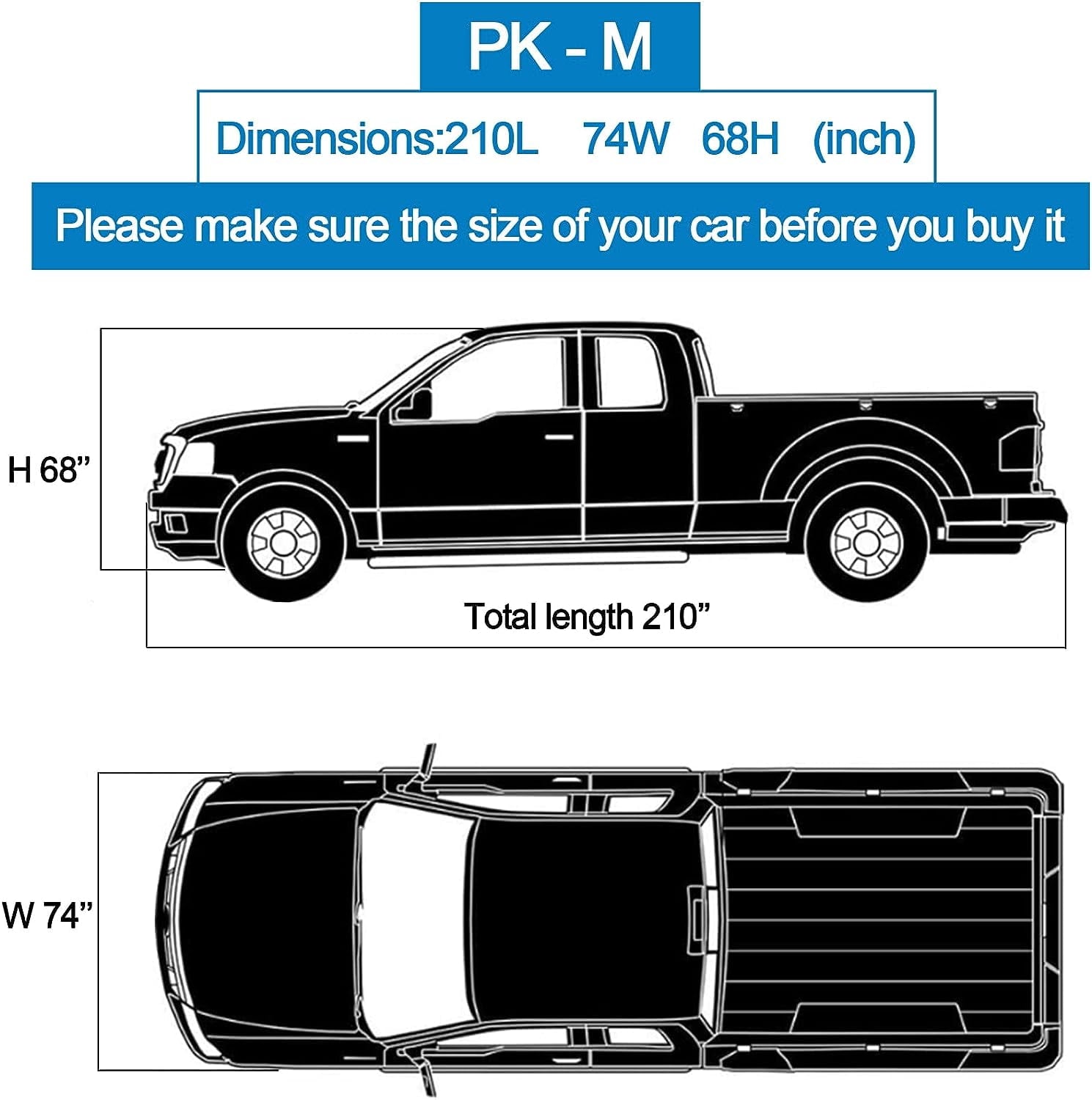 PK - M

Dimensions:210L 74W 68H (inch)

Please make sure the size of your car before you buy it

H 68”

Total length 210”

W 74”