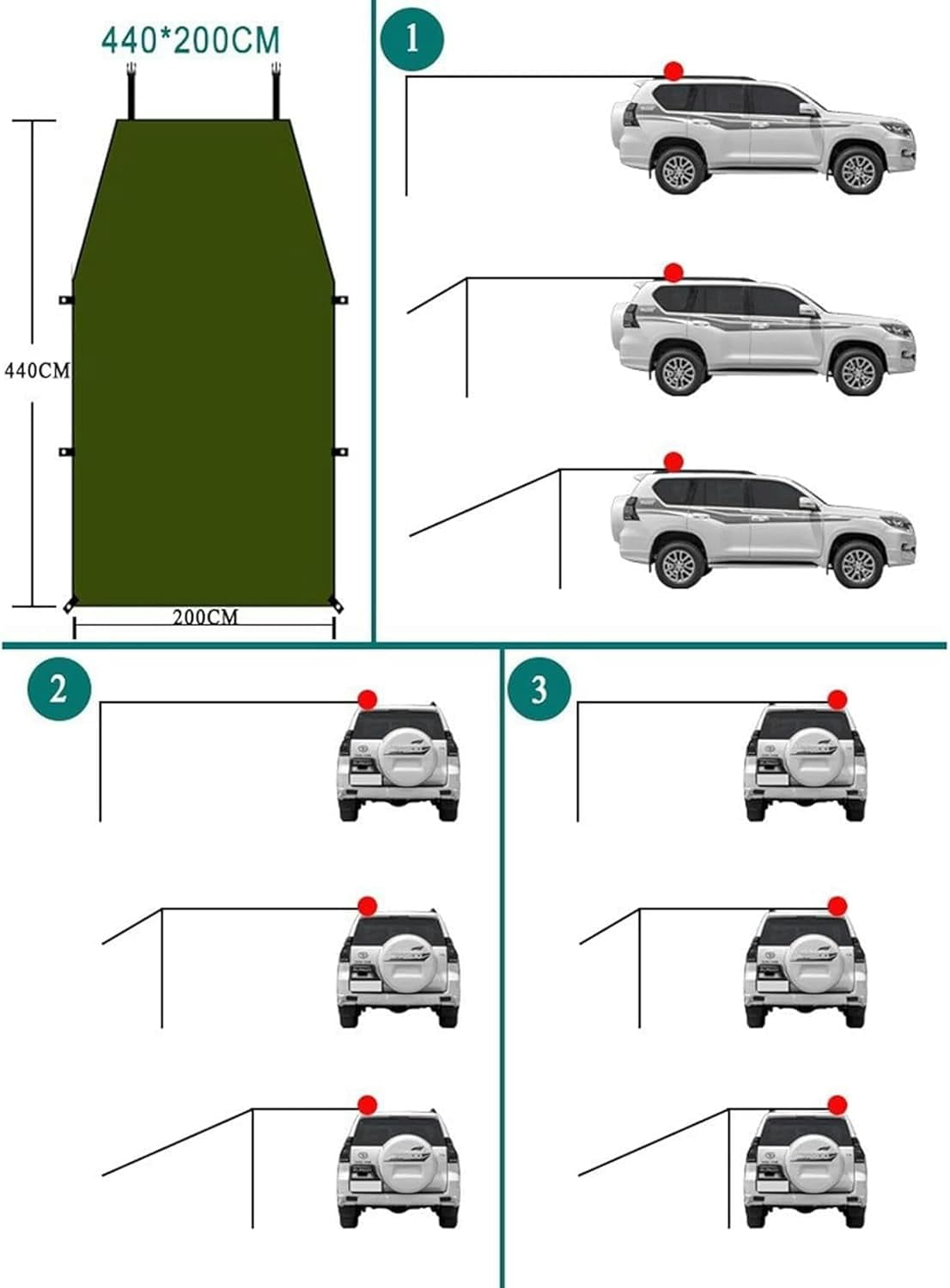 440*200CM

440CM

200CM

1

2

3