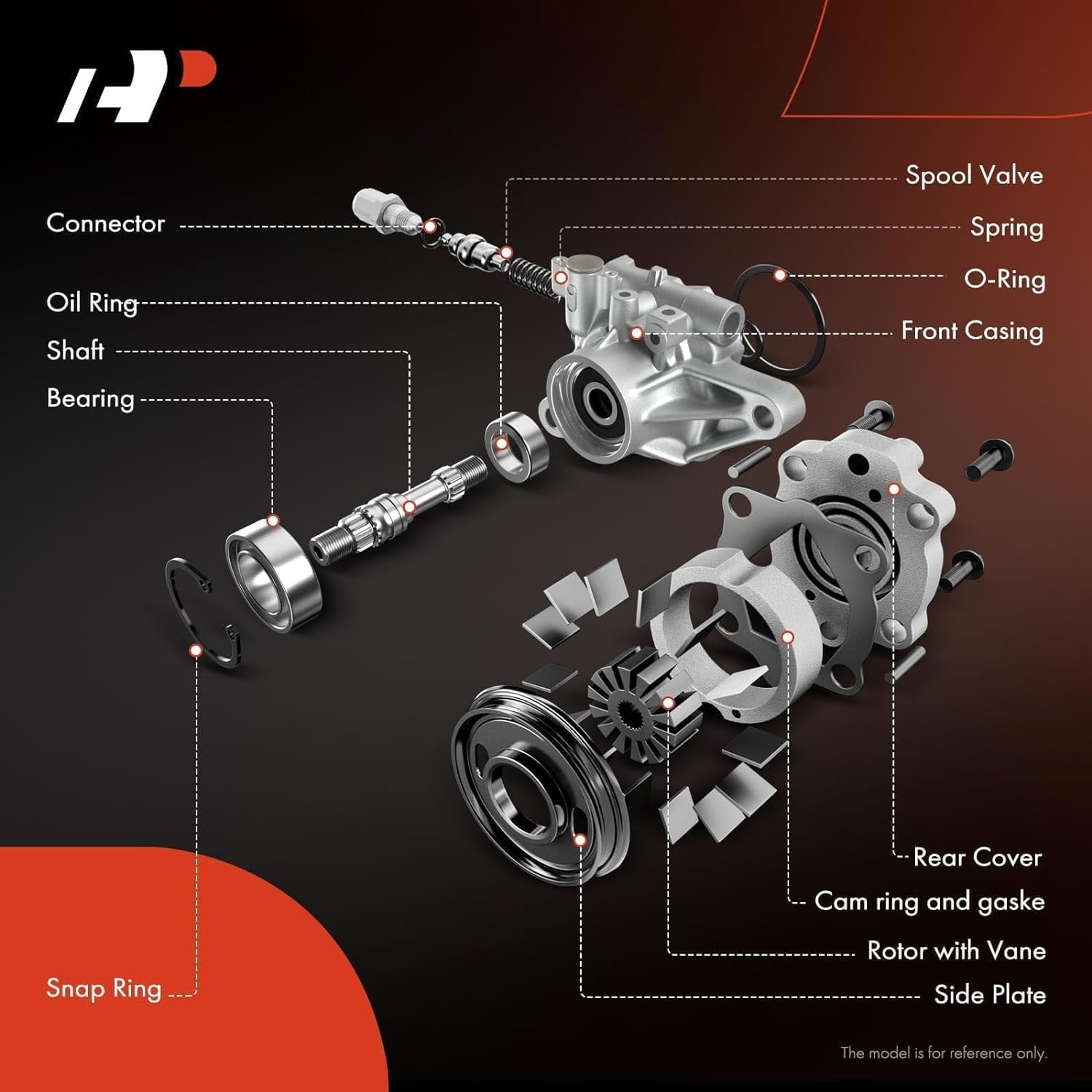 Connector

Oil Ring

Shaft

Bearing

Snap Ring

Spool Valve

Spring

O-Ring

Front Casing

Rear Cover

Cam ring and gaske

Rotor with Vane

Side Plate

The model is for reference only.