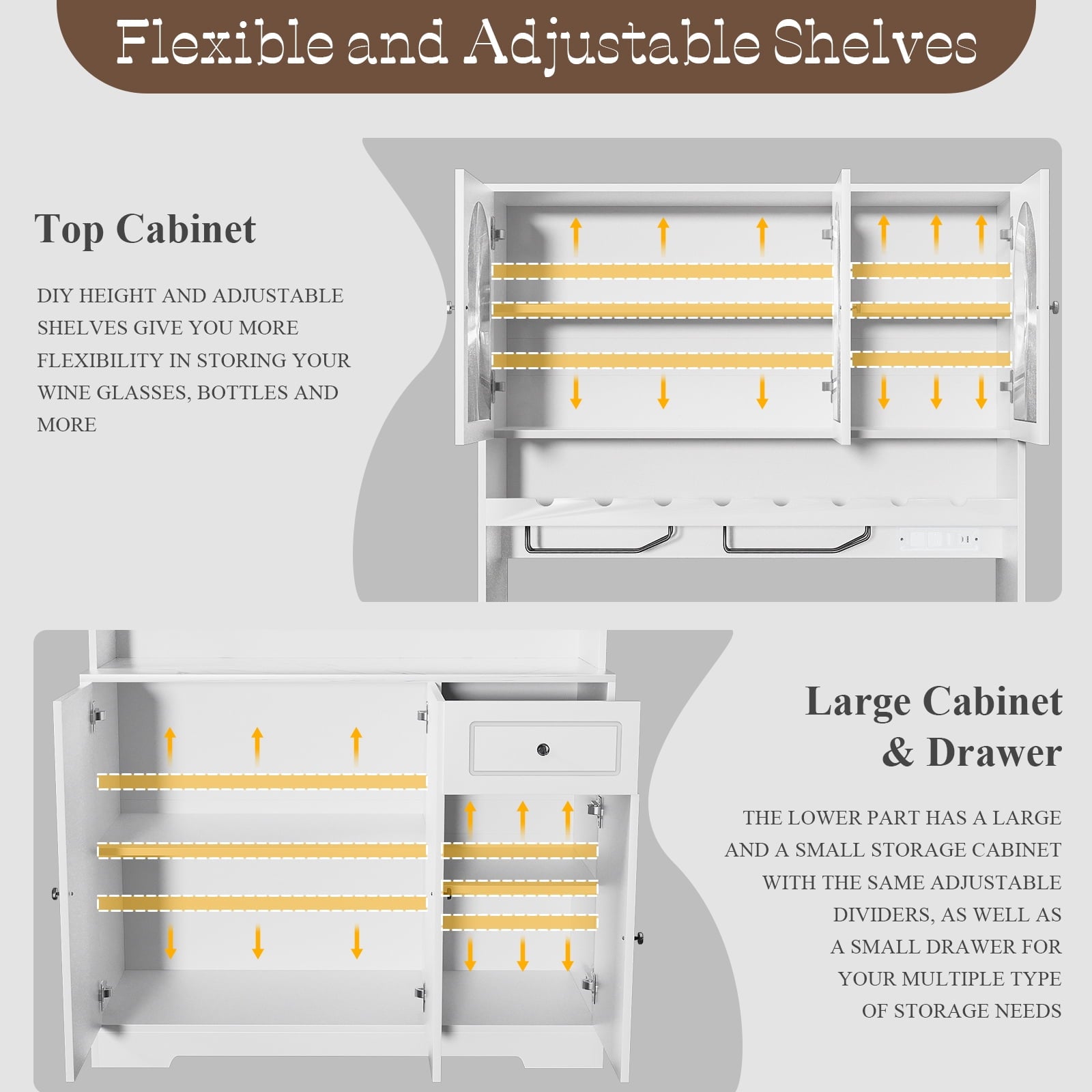 Flexible and Adjustable Shelves

Top Cabinet

DIY HEIGHT AND ADJUSTABLE SHELVES GIVE YOU MORE FLEXIBILITY IN STORING YOUR WINE GLASSES, BOTTLES AND MORE

Large Cabinet & Drawer

THE LOWER PART HAS A LARGE AND A SMALL STORAGE CABINET WITH THE SAME ADJUSTABLE DIVIDERS, AS WELL AS A SMALL DRAWER FOR YOUR MULTIPLE TYPE OF STORAGE NEEDS