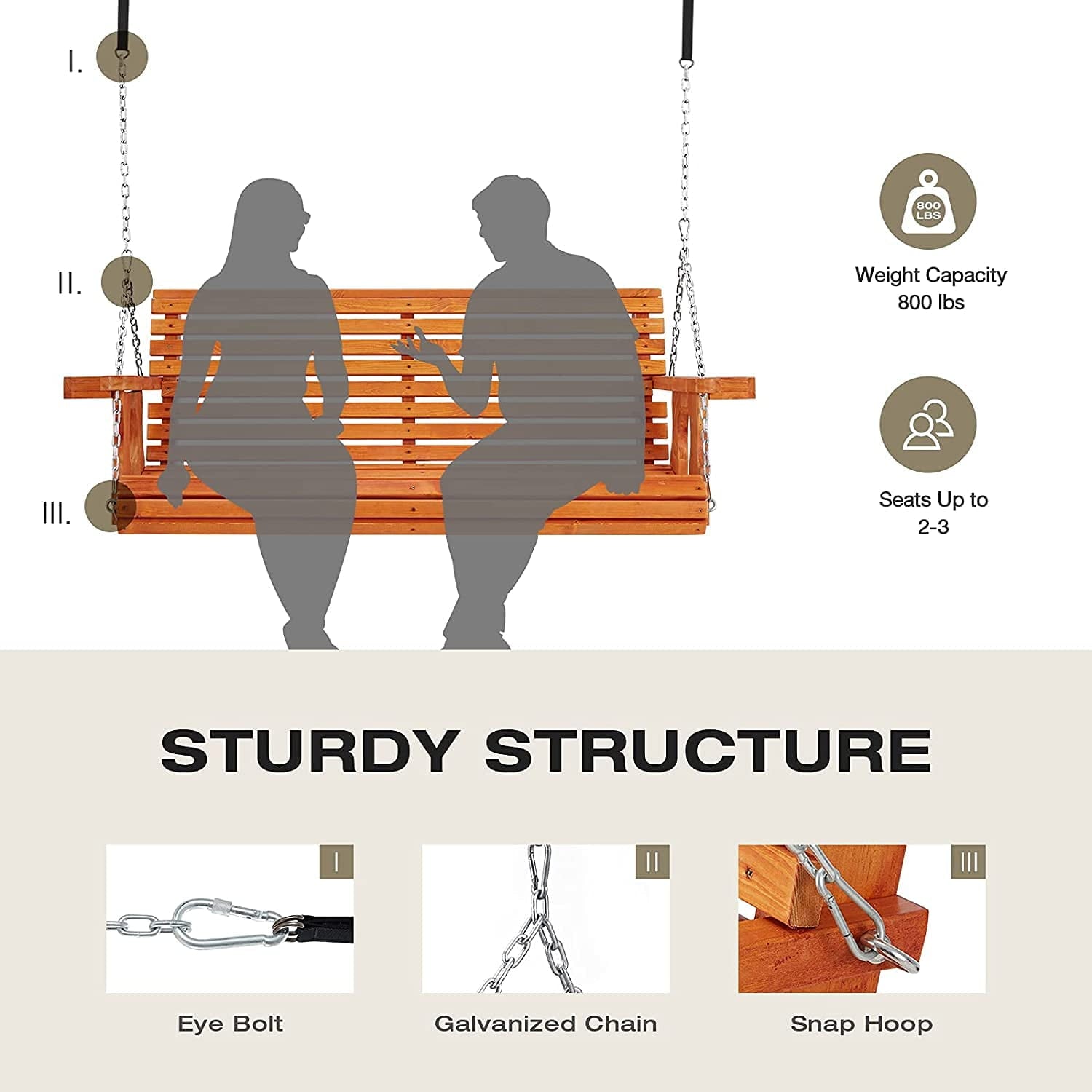 I.

II.

III.

800 LBS

Weight Capacity
800 lbs

Seats Up to
2-3

STURDY STRUCTURE

I

Eye Bolt

II

Galvanized Chain

III

Snap Hoop