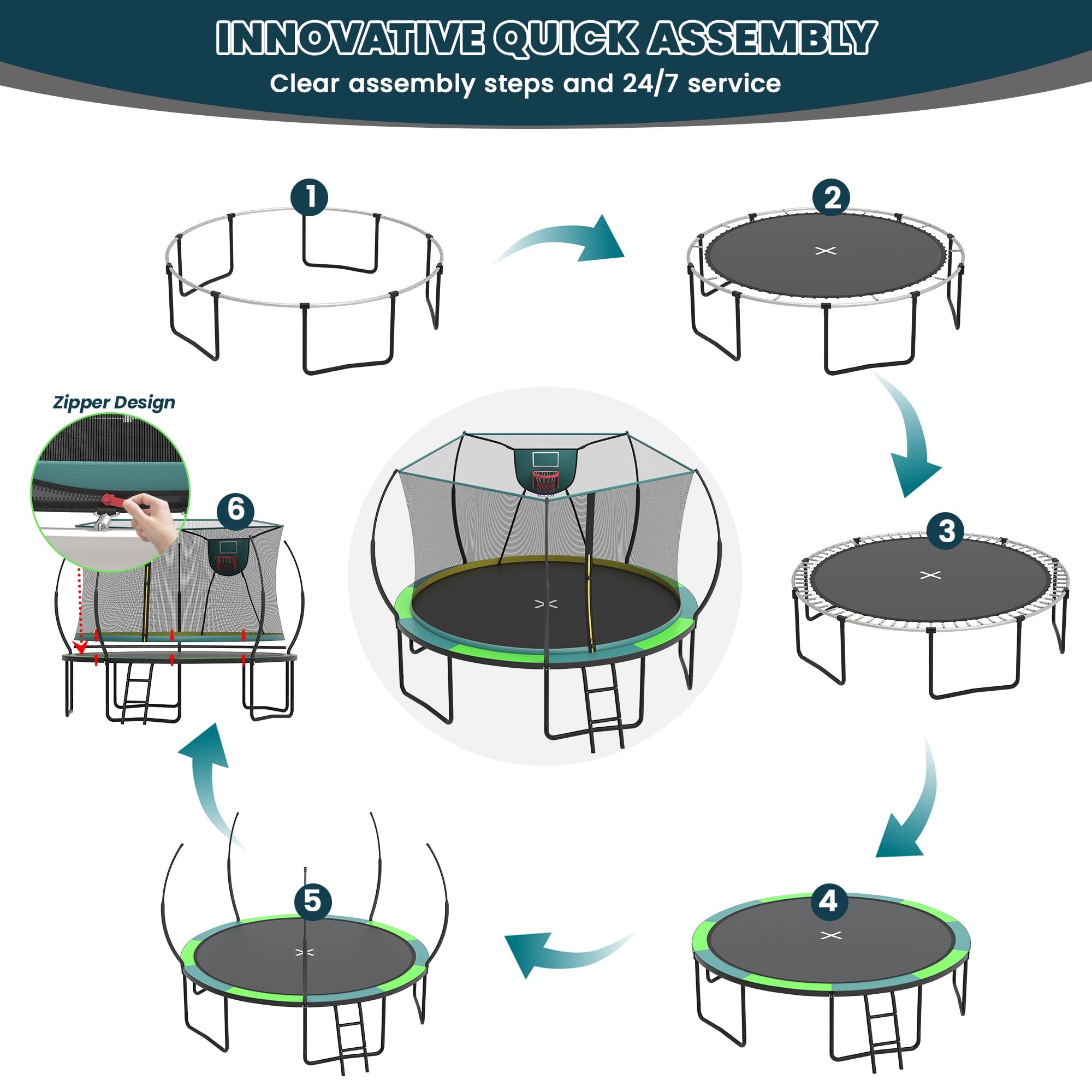 INNOVATIVE QUICK ASSEMBLY
Clear assembly steps and 24/7 service

1

2

Zipper Design

6

3

5

4