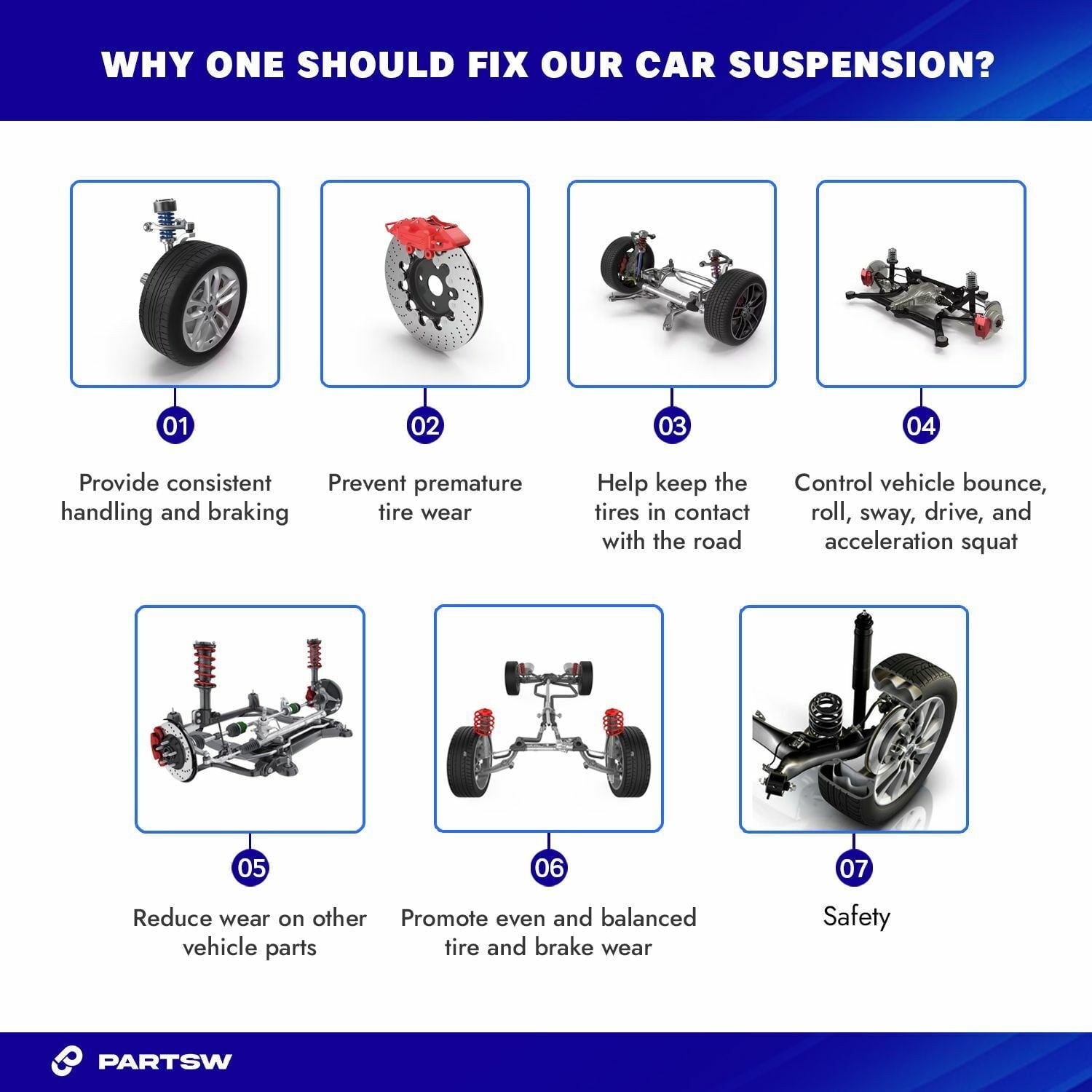 WHY ONE SHOULD FIX OUR CAR SUSPENSION?

01
Provide consistent handling and braking

02
Prevent premature tire wear

03
Help keep the tires in contact with the road

04
Control vehicle bounce, roll, sway, drive, and acceleration squat

05
Reduce wear on other vehicle parts

06
Promote even and balanced tire and brake wear

07
Safety

PARTSW