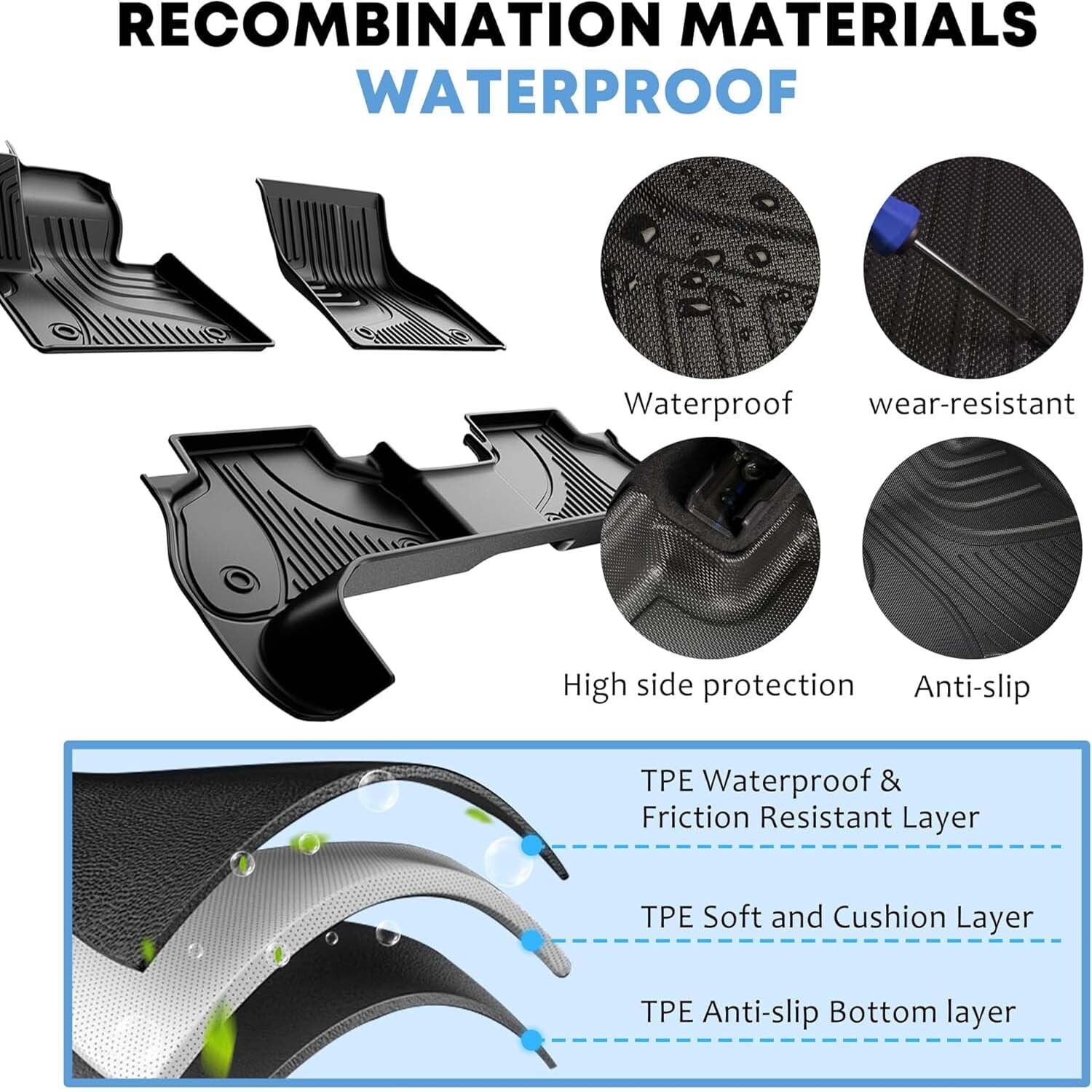 RECOMBINATION MATERIALS
WATERPROOF

Waterproof

wear-resistant

High side protection

Anti-slip

TPE Waterproof & Friction Resistant Layer

TPE Soft and Cushion Layer

TPE Anti-slip Bottom layer