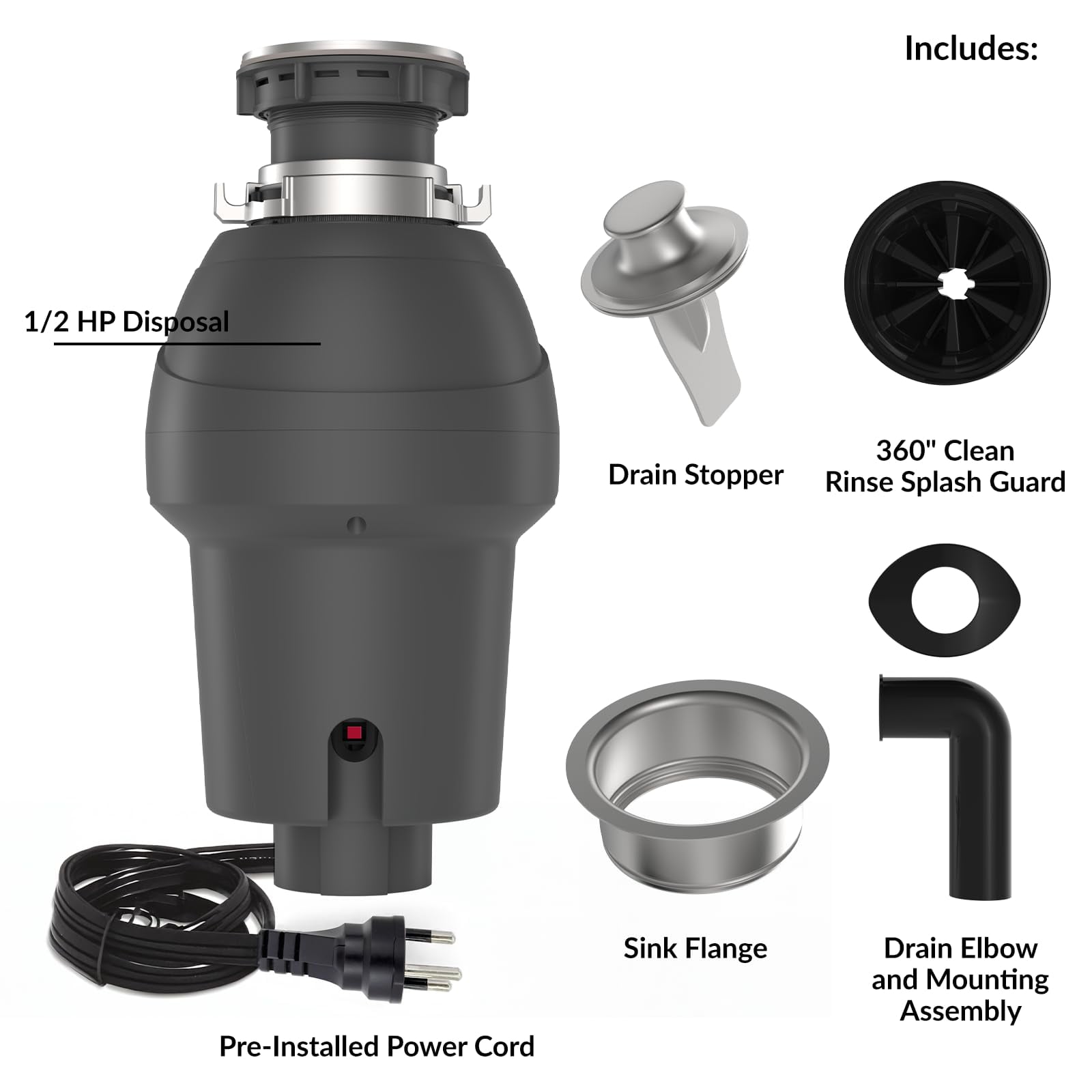 Includes:

1/2 HP Disposal

Drain Stopper

360" Clean Rinse Splash Guard

Sink Flange

Drain Elbow and Mounting Assembly

Pre-Installed Power Cord