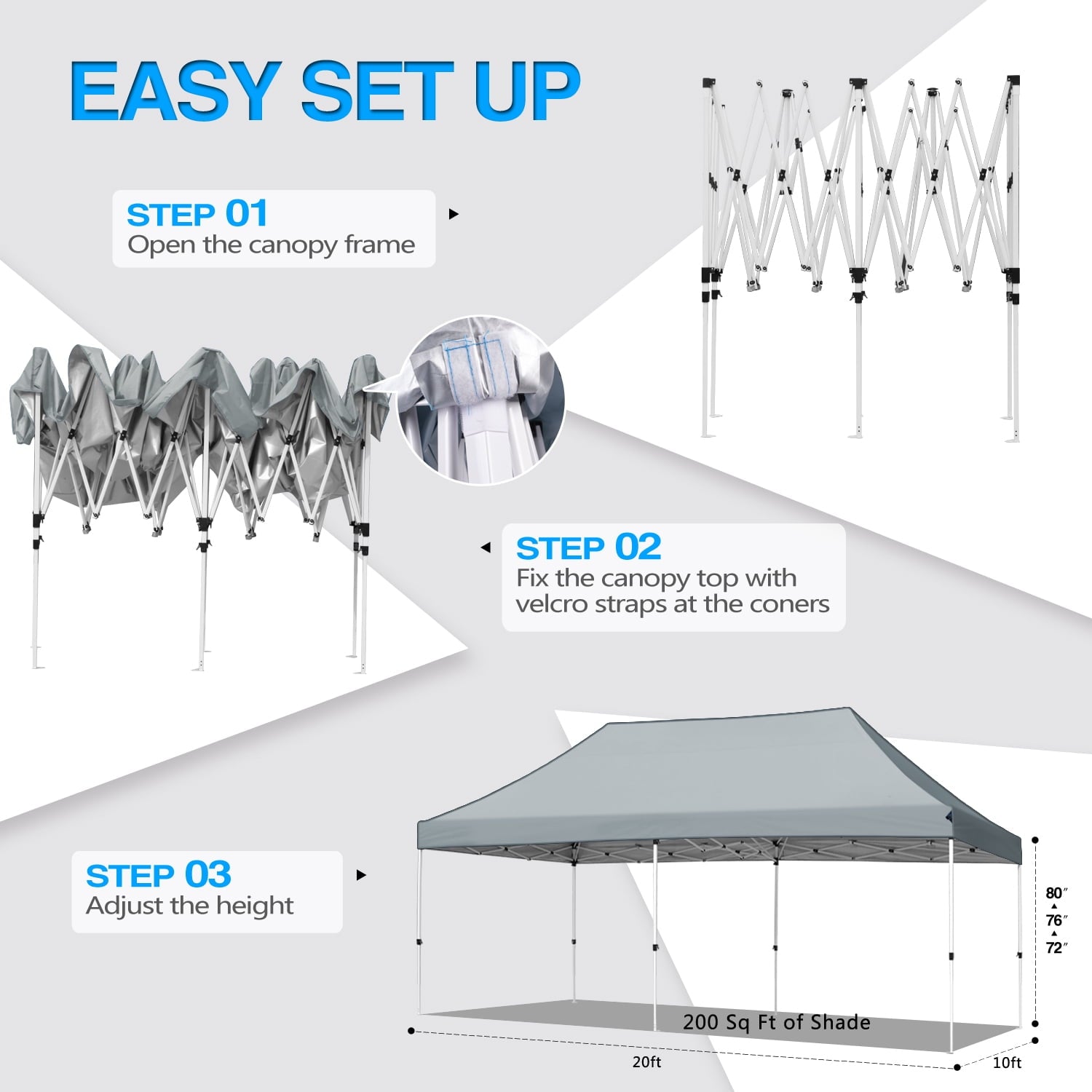 EASY SET UP

STEP 01
Open the canopy frame

STEP 02
Fix the canopy top with velcro straps at the coners

STEP 03
Adjust the height

80″
76″
72″

200 Sq Ft of Shade

20ft

10ft