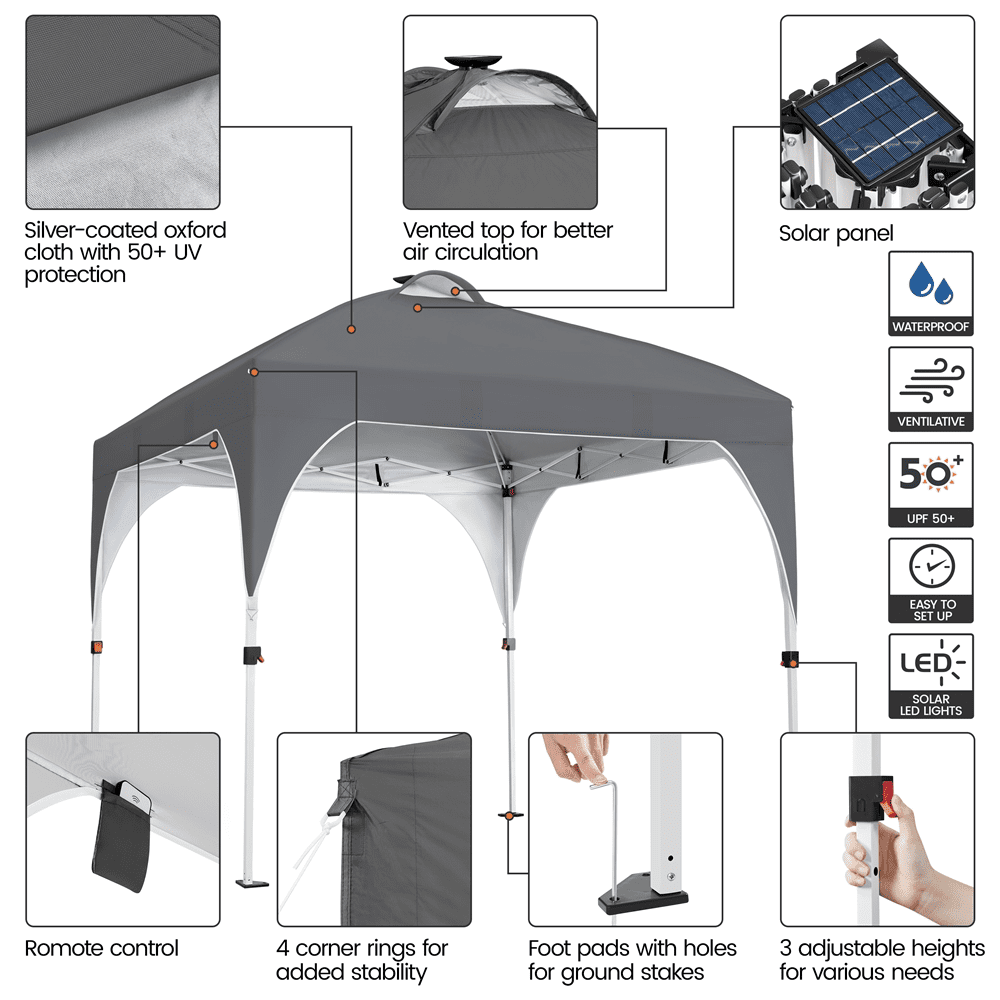 Silver-coated oxford cloth with 50+ UV protection

Vented top for better air circulation

Solar panel

WATERPROOF

VENTILATIVE

50+

UPF 50+

EASY TO SET UP

LED

SOLAR LED LIGHTS

Romote control

4 corner rings for added stability

Foot pads with holes for ground stakes

3 adjustable heights for various needs