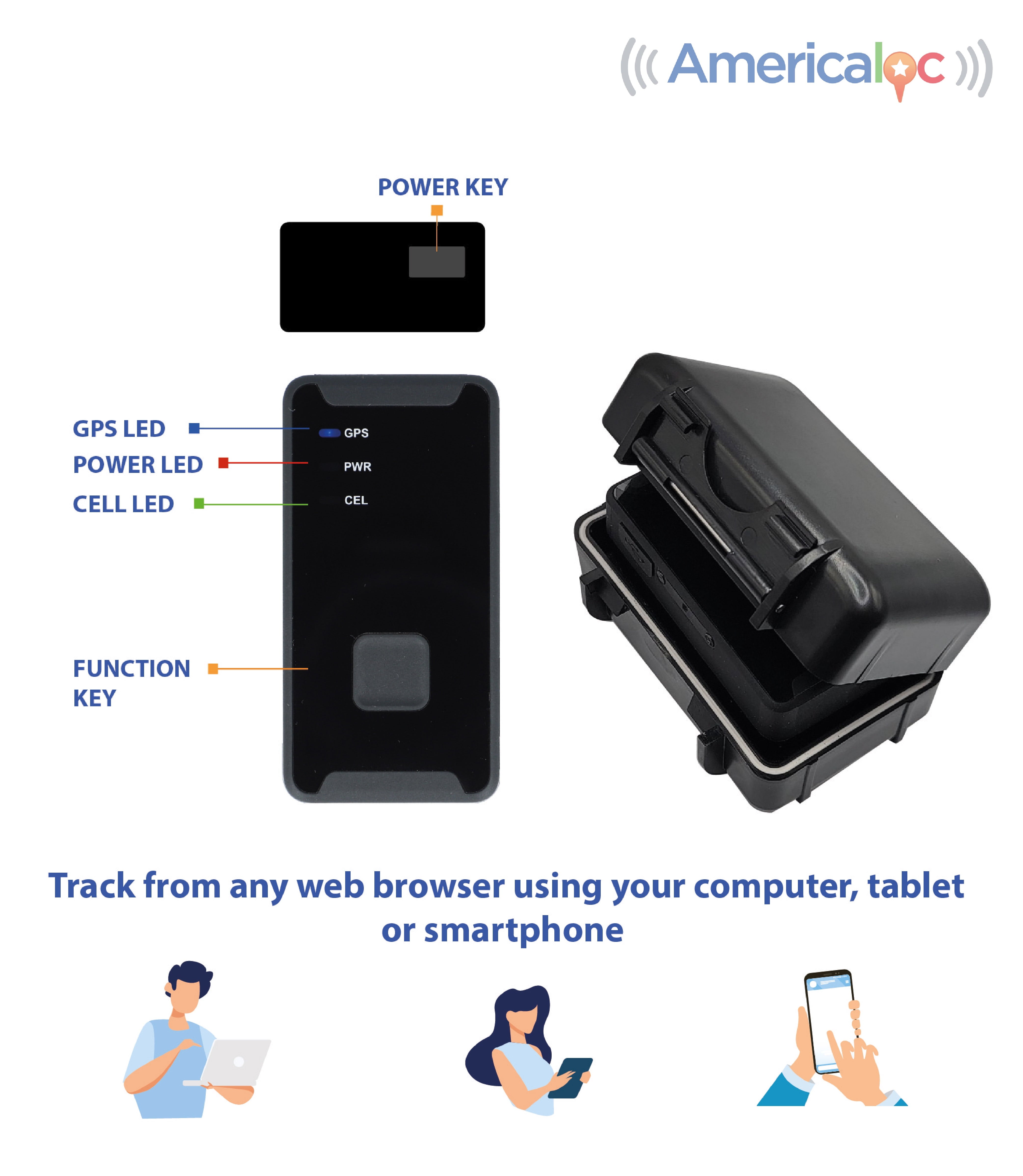 Americaloc

POWER KEY

GPS LED

POWER LED

CELL LED

FUNCTION KEY

GPS

PWR

CEL

Track from any web browser using your computer, tablet or smartphone