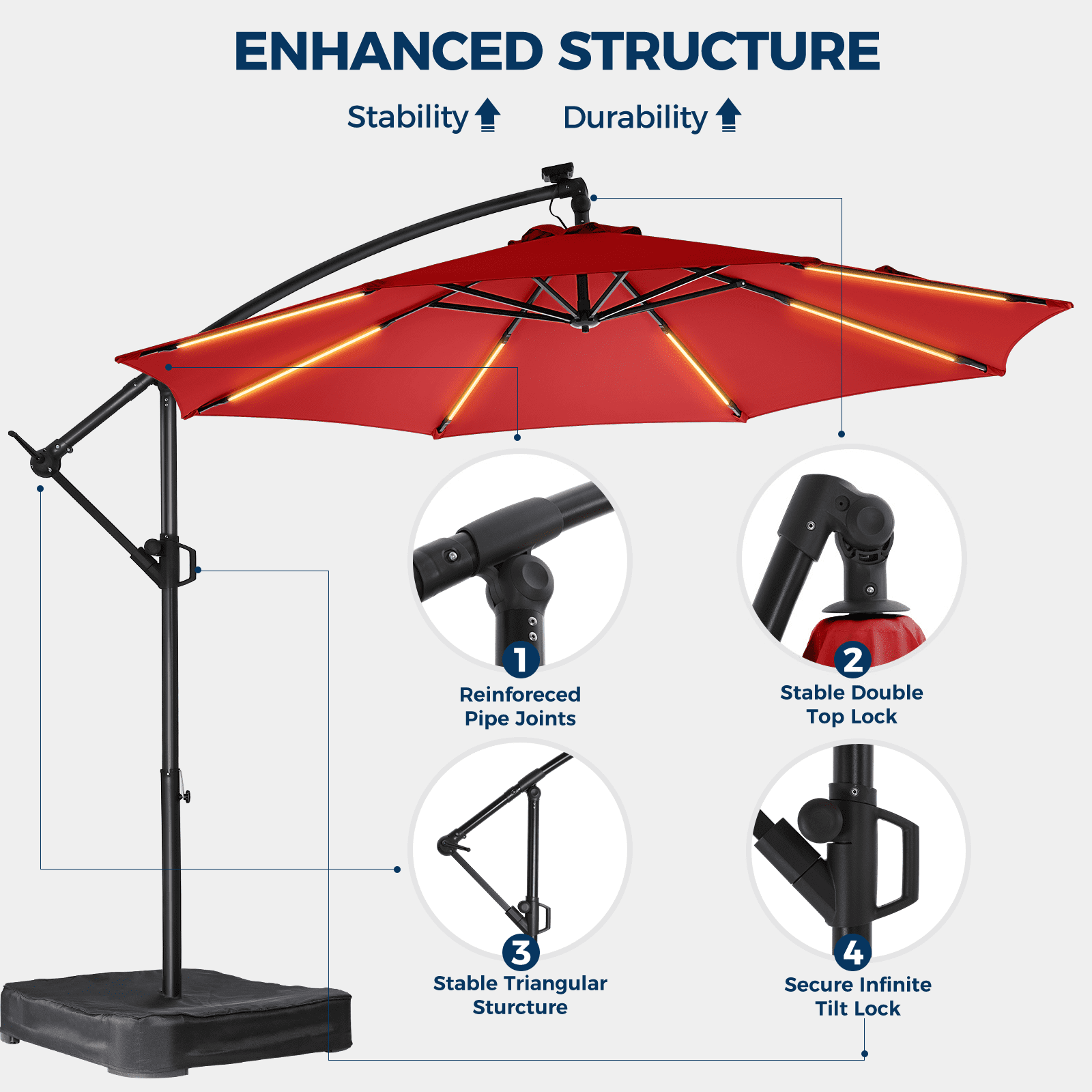 ENHANCED STRUCTURE

Stability Durability

1
Reinforeced Pipe Joints

2
Stable Double Top Lock

3
Stable Triangular Sturcture

4
Secure Infinite Tilt Lock