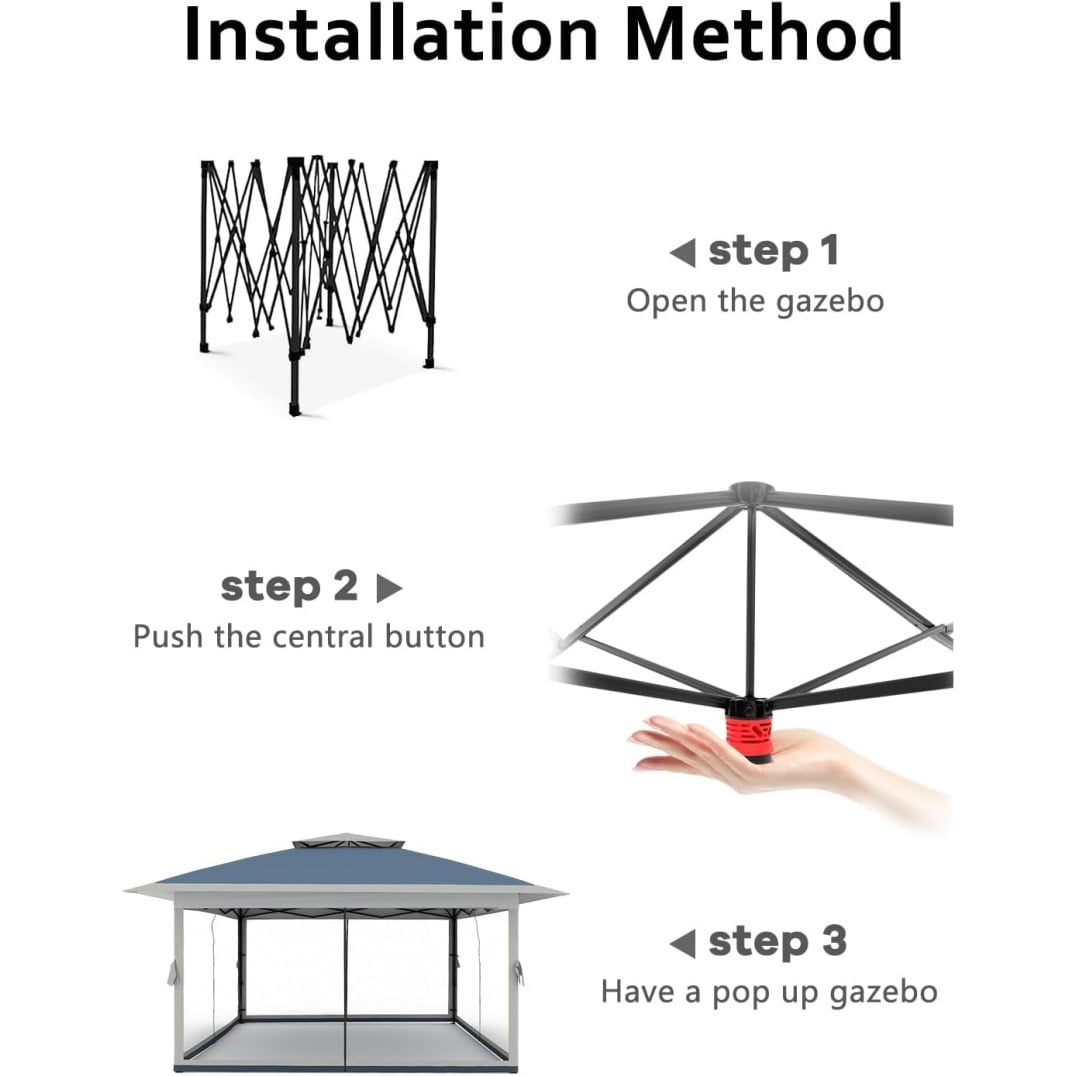 Installation Method

◀ step 1
Open the gazebo

step 2 ▶
Push the central button

◀ step 3
Have a pop up gazebo