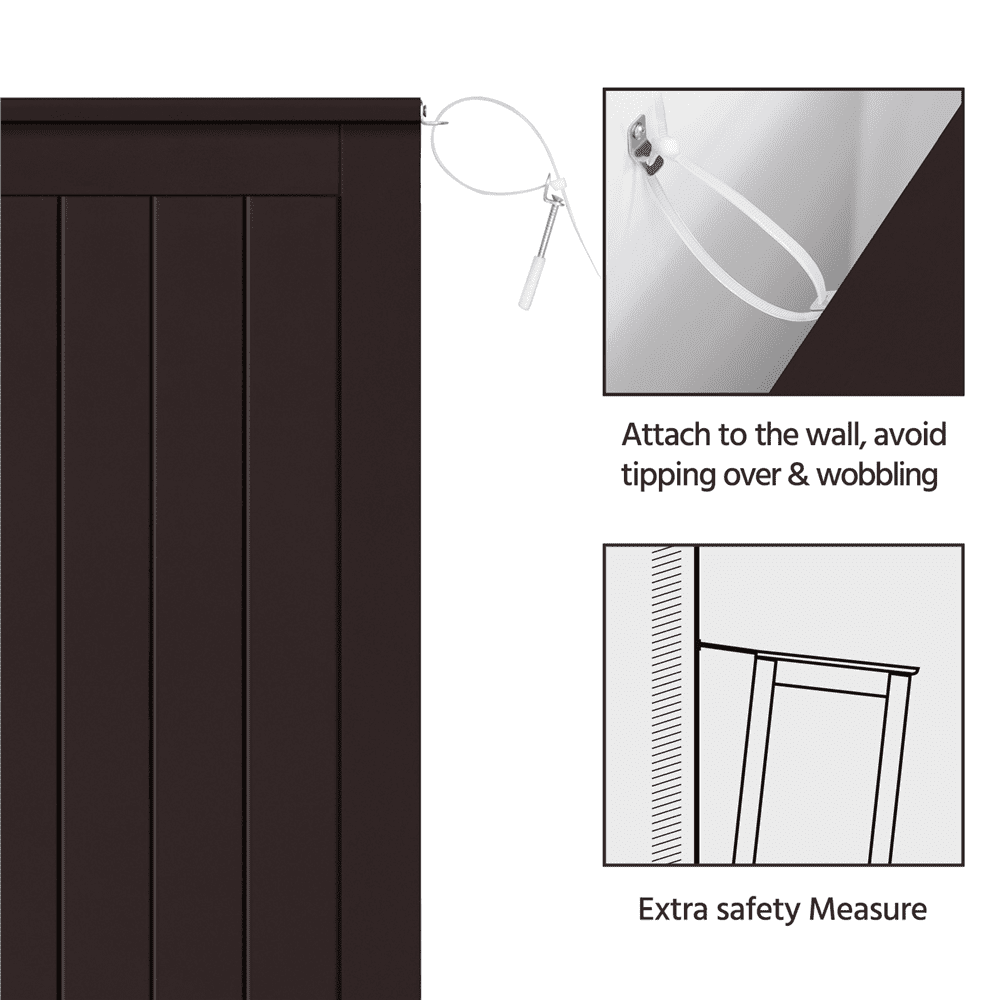 Attach to the wall, avoid tipping over & wobbling

Extra safety Measure