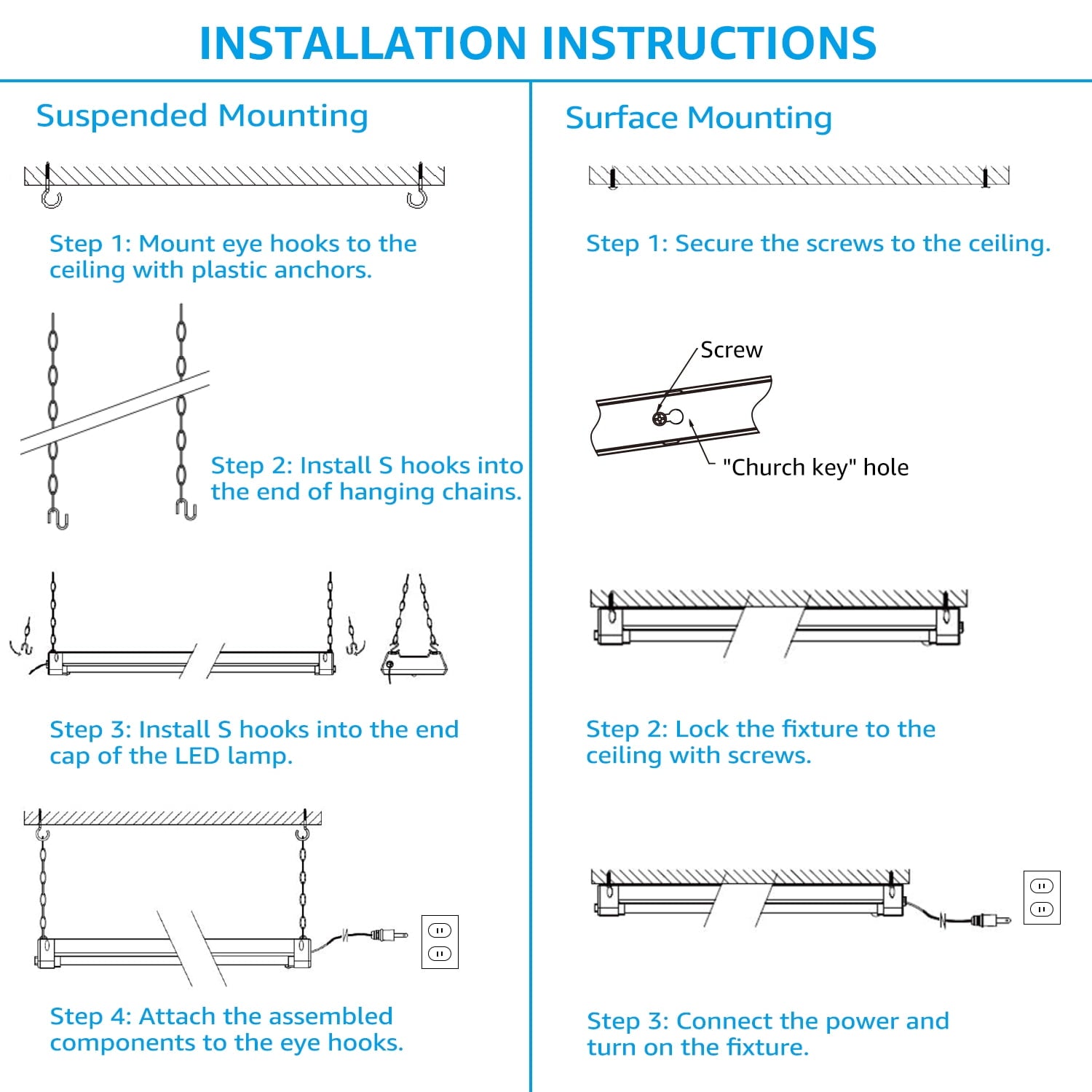 INSTALLATION INSTRUCTIONS

Suspended Mounting

Step 1: Mount eye hooks to the ceiling with plastic anchors.

Step 2: Install S hooks into the end of hanging chains.

Step 3: Install S hooks into the end cap of the LED lamp.

Step 4: Attach the assembled components to the eye hooks.

Surface Mounting

Step 1: Secure the screws to the ceiling.

Screw

"Church key" hole

Step 2: Lock the fixture to the ceiling with screws.

Step 3: Connect the power and turn on the fixture.