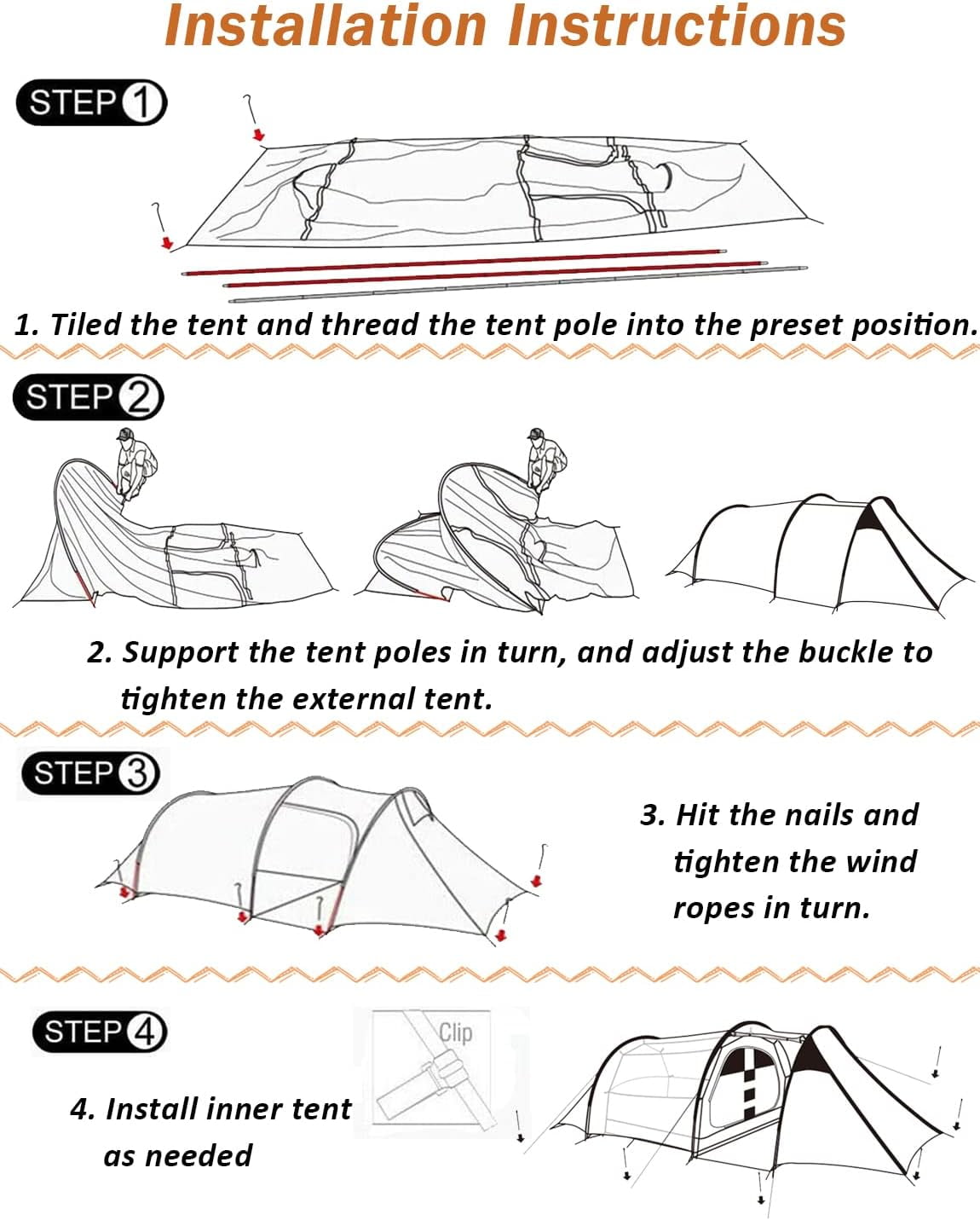 Installation Instructions

STEP 1

1. Tiled the tent and thread the tent pole into the preset position.

STEP 2

2. Support the tent poles in turn, and adjust the buckle to tighten the external tent.

STEP 3

3. Hit the nails and tighten the wind ropes in turn.

STEP 4

Clip

4. Install inner tent as needed