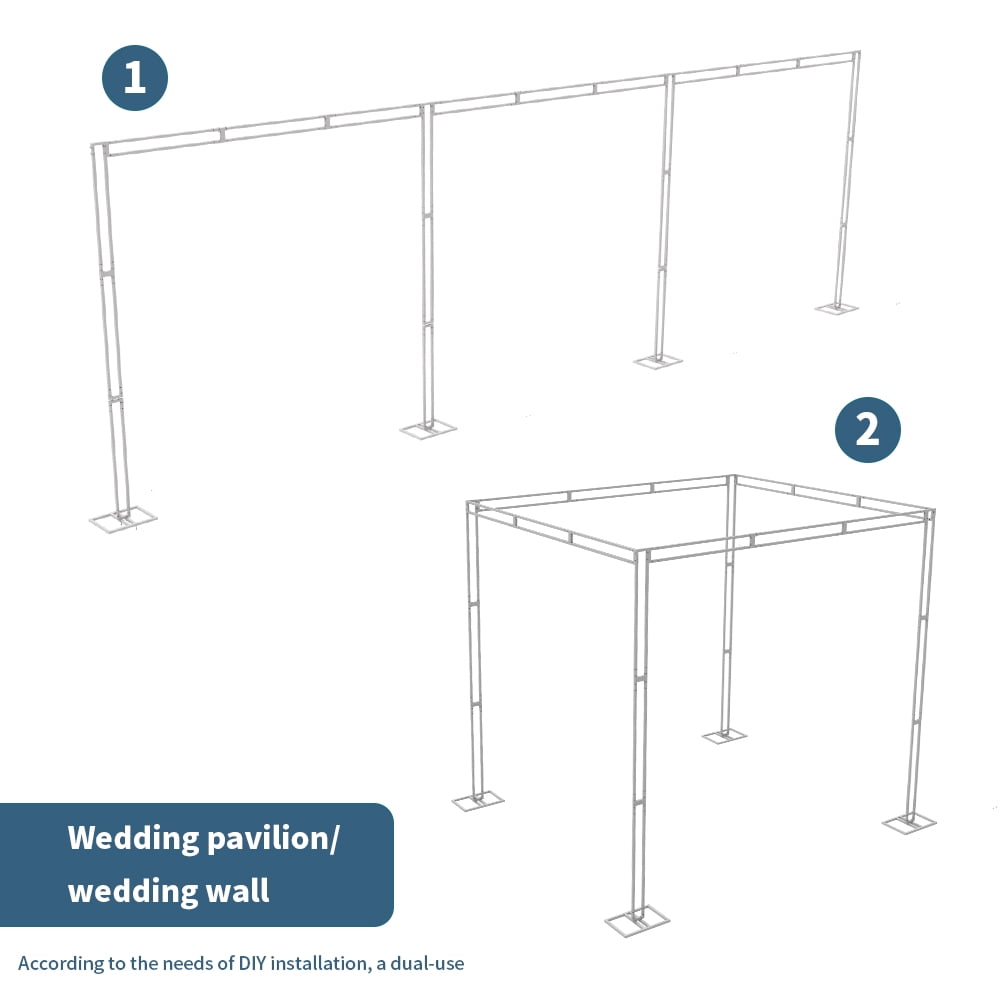 1

2

Wedding pavilion/
wedding wall

According to the needs of DIY installation, a dual-use