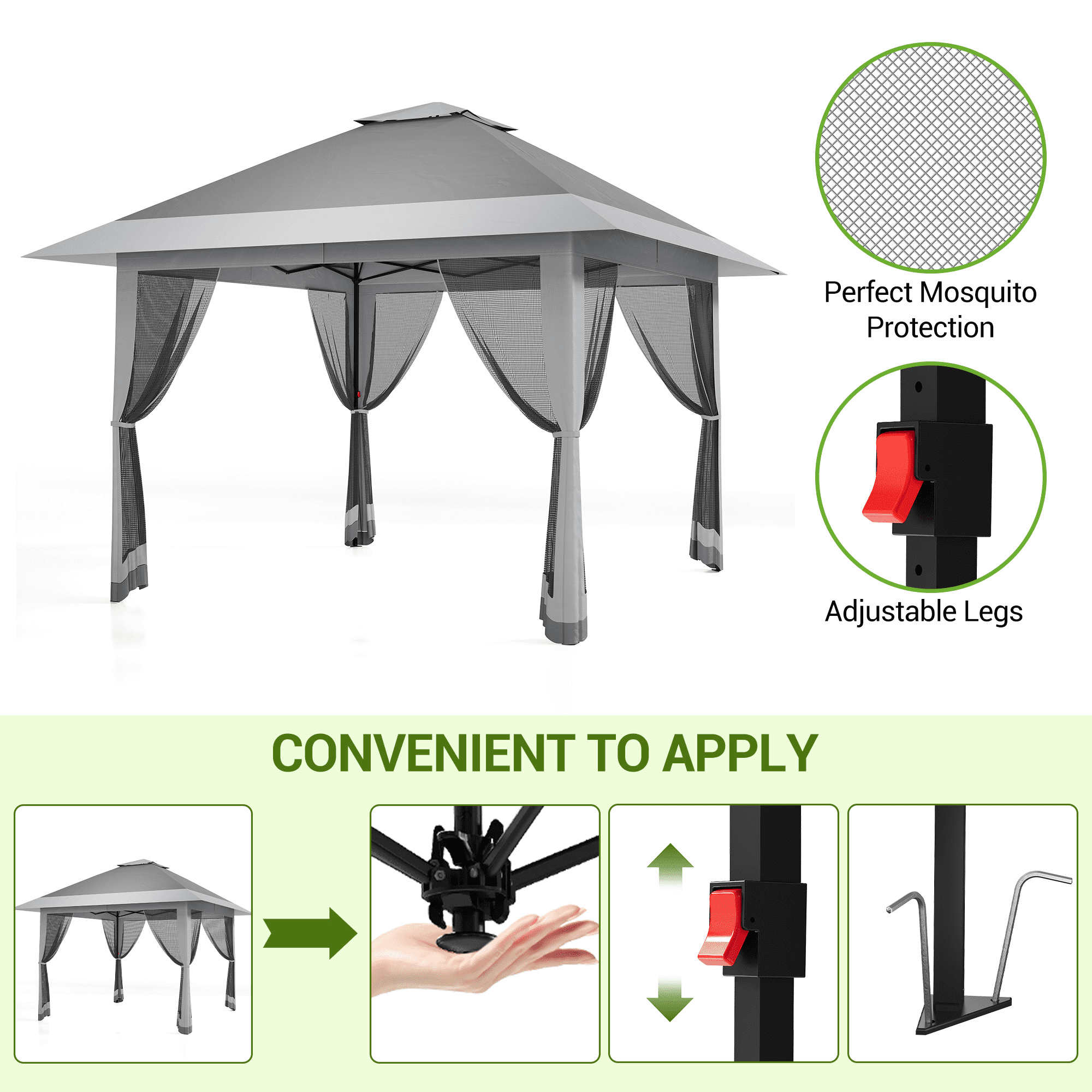 Perfect Mosquito Protection

Adjustable Legs

CONVENIENT TO APPLY