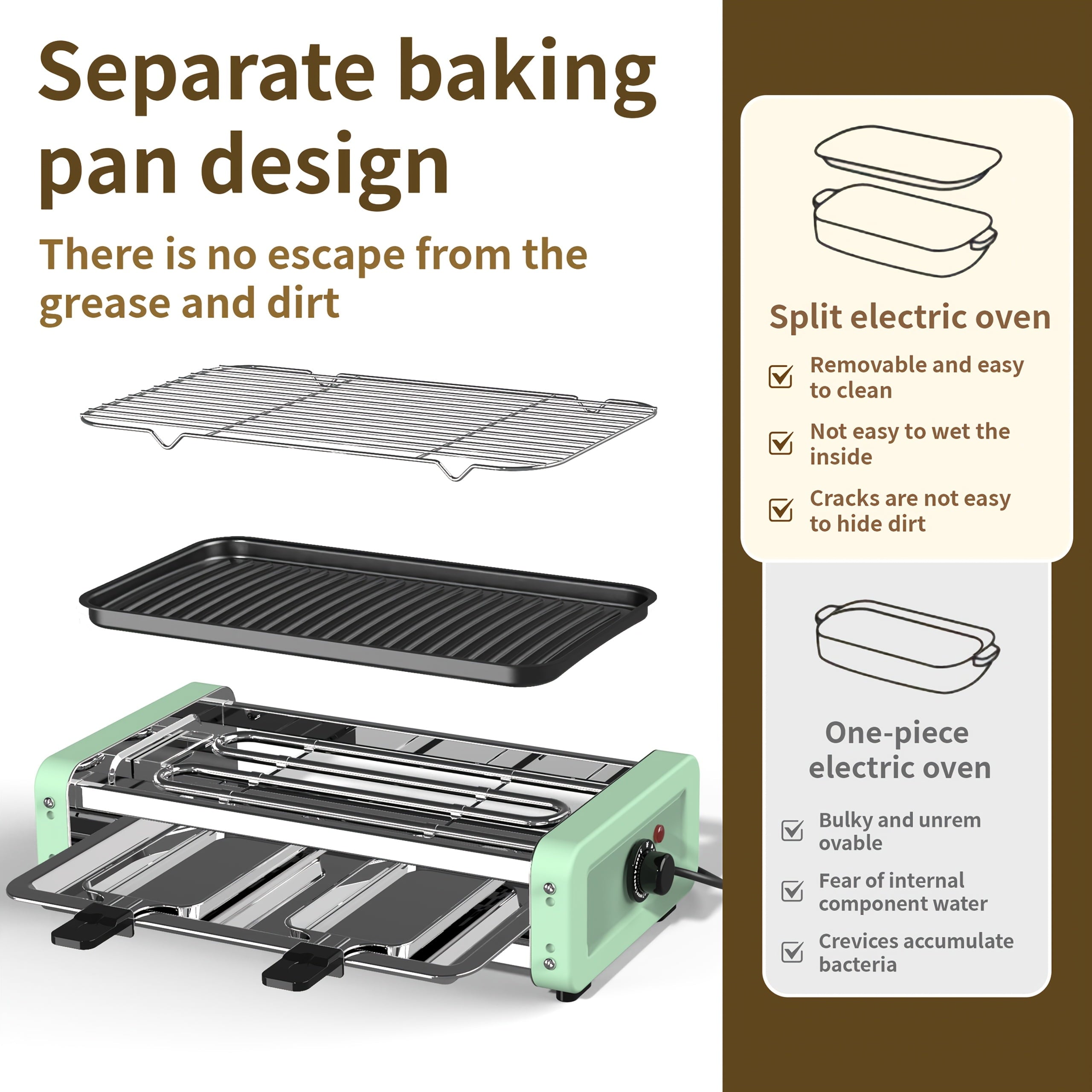 Separate baking pan design

There is no escape from the grease and dirt

Split electric oven

Removable and easy to clean

Not easy to wet the inside

Cracks are not easy to hide dirt

One-piece electric oven

Bulky and unrem ovable

Fear of internal component water

Crevices accumulate bacteria