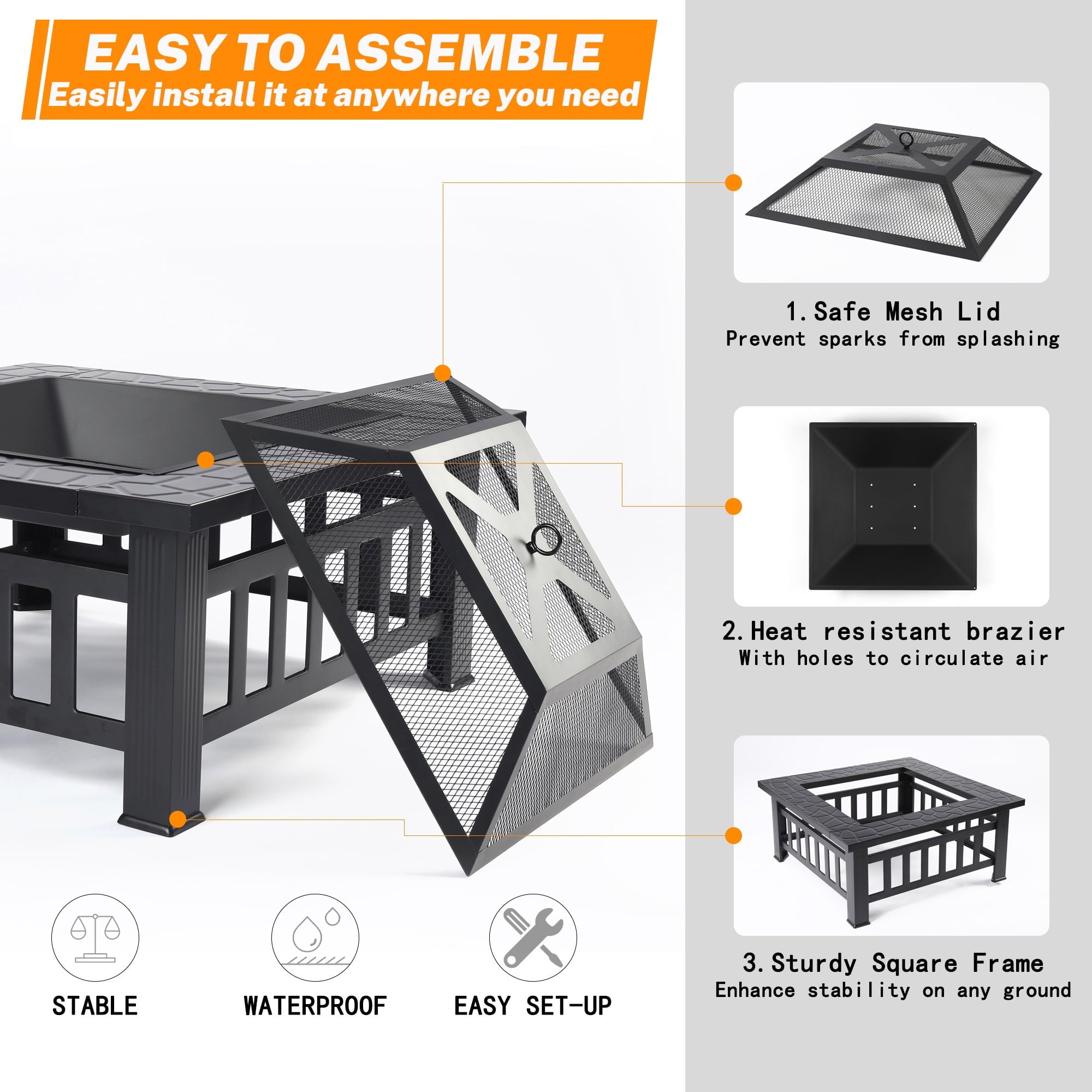 EASY TO ASSEMBLE
Easily install it at anywhere you need

1. Safe Mesh Lid
Prevent sparks from splashing

2. Heat resistant brazier
With holes to circulate air

3. Sturdy Square Frame
Enhance stability on any ground

STABLE

WATERPROOF

EASY SET-UP