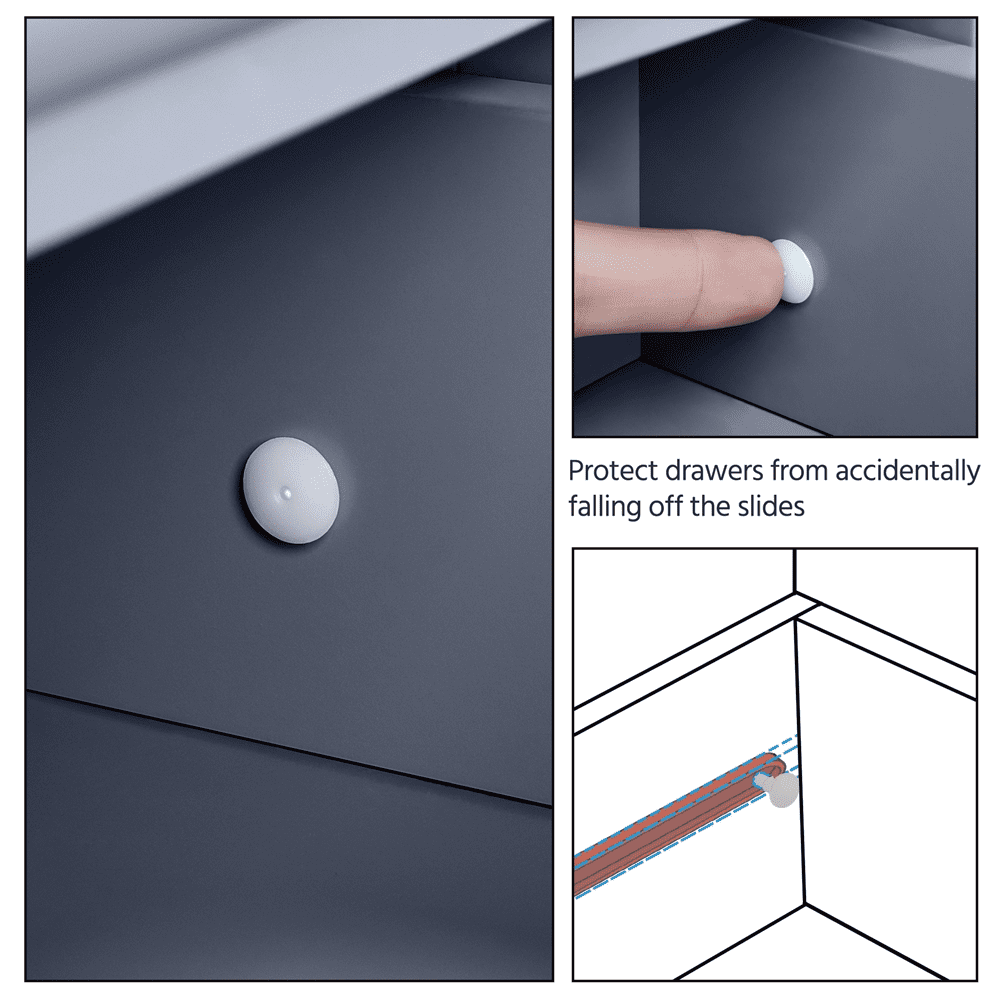 Protect drawers from accidentally falling off the slides