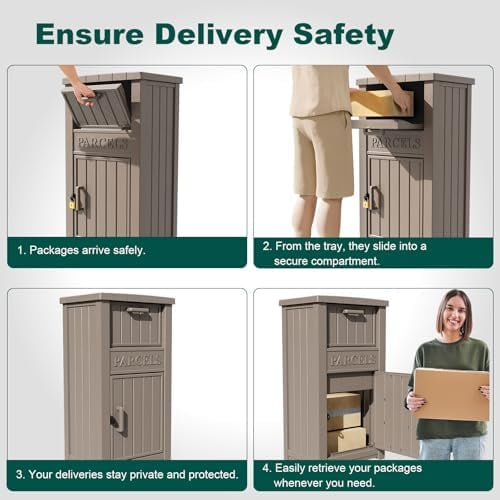 Ensure Delivery Safety

PARCELS

1. Packages arrive safely.

PARCELS

2. From the tray, they slide into a secure compartment.

PARCELS

3. Your deliveries stay private and protected.

PARCELS

4. Easily retrieve your packages whenever you need.