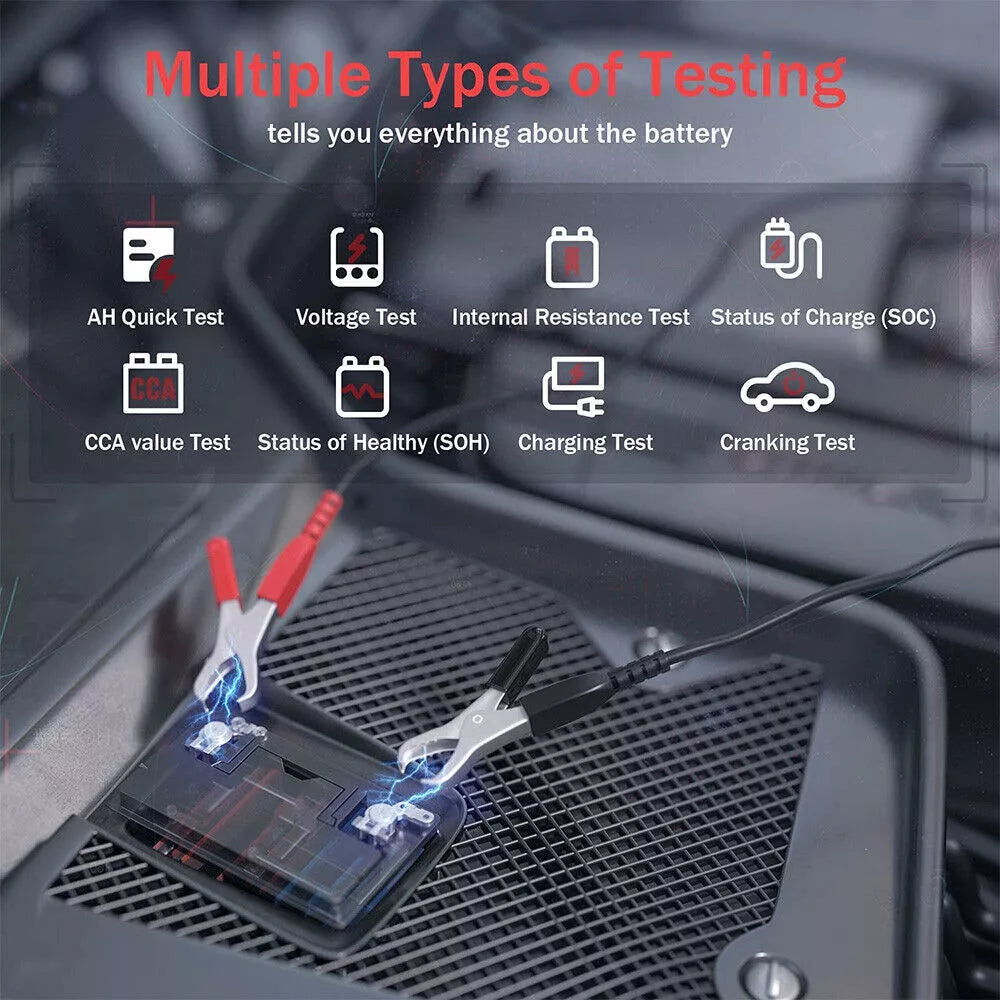 Multiple Types of Testing
tells you everything about the battery

AH Quick Test
Voltage Test
Internal Resistance Test
Status of Charge (SOC)

CCA

CCA value Test
Status of Healthy (SOH)
Charging Test
Cranking Test