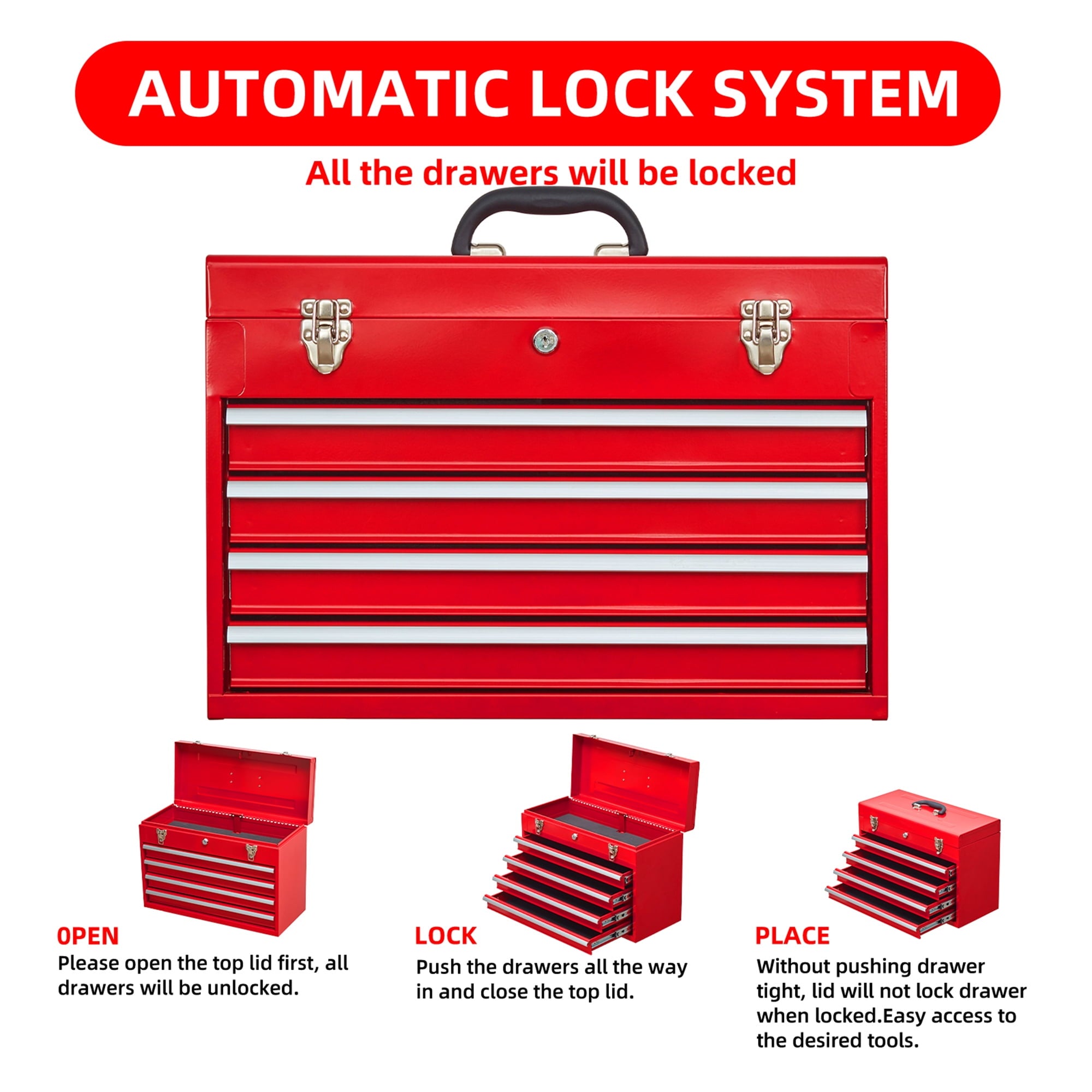 AUTOMATIC LOCK SYSTEM

All the drawers will be locked

0PEN
Please open the top lid first, all drawers will be unlocked.

LOCK
Push the drawers all the way in and close the top lid.

PLACE
Without pushing drawer tight, lid will not lock drawer when locked.Easy access to the desired tools.