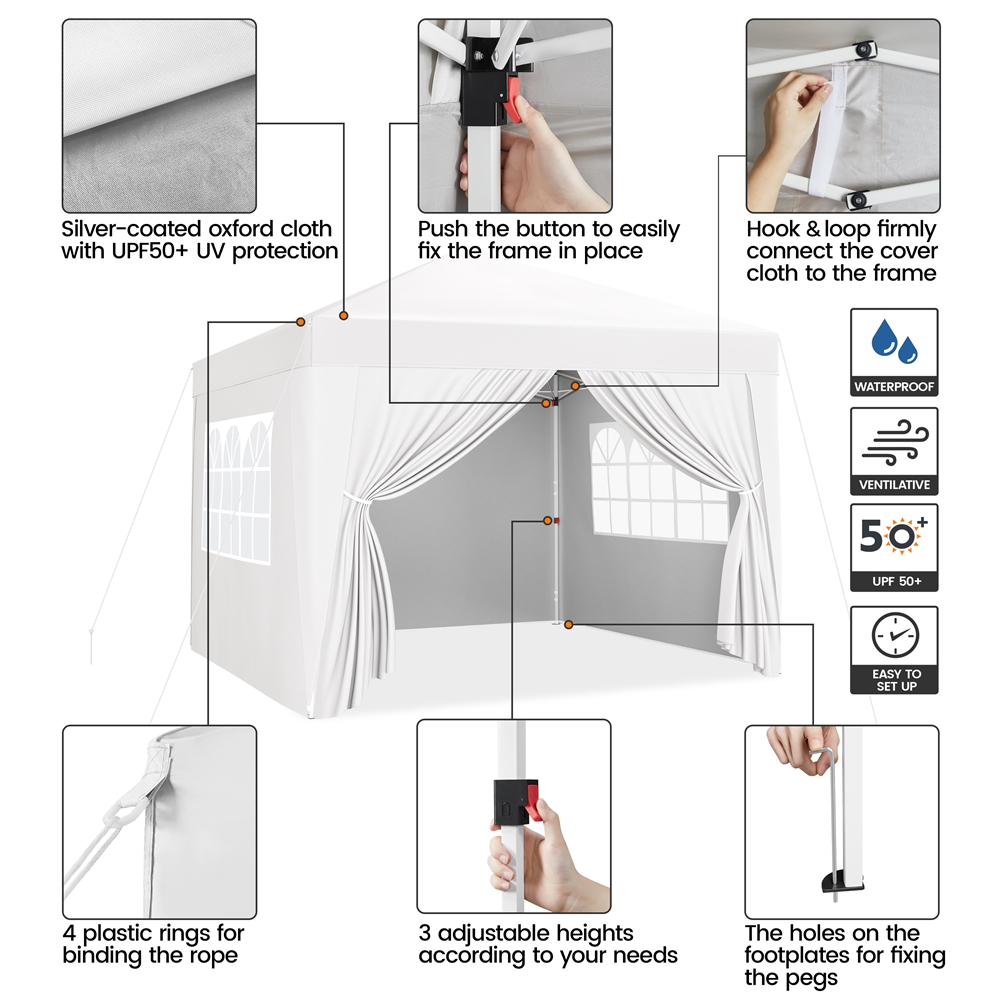 Silver-coated oxford cloth with UPF50+ UV protection

Push the button to easily fix the frame in place

Hook & loop firmly connect the cover cloth to the frame

WATERPROOF

VENTILATIVE

50+

UPF 50+

EASY TO SET UP

4 plastic rings for binding the rope

3 adjustable heights according to your needs

The holes on the footplates for fixing the pegs