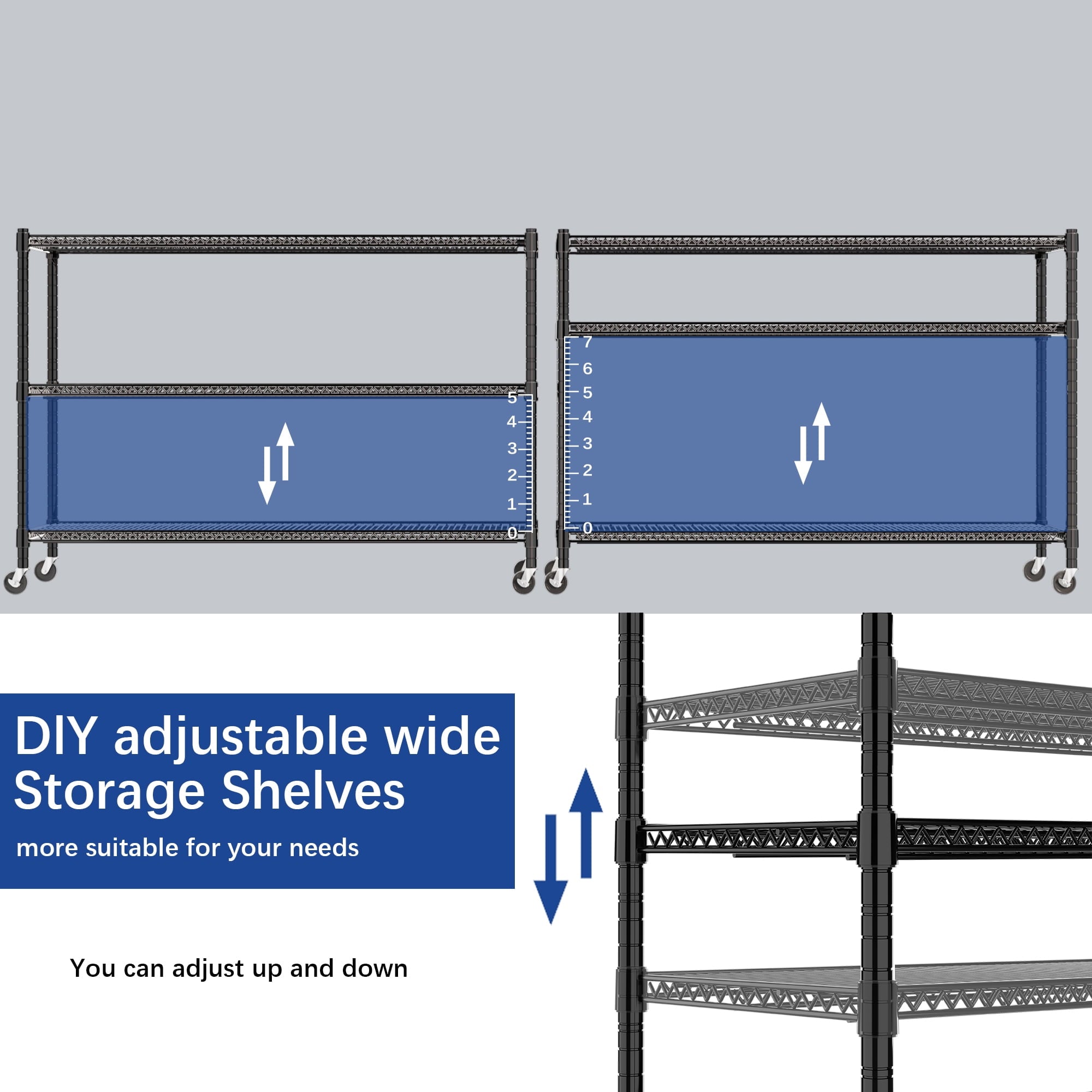 5
4
3
2
1
0

7
6
5
4
3
2
1
0

DIY adjustable wide Storage Shelves

more suitable for your needs

You can adjust up and down