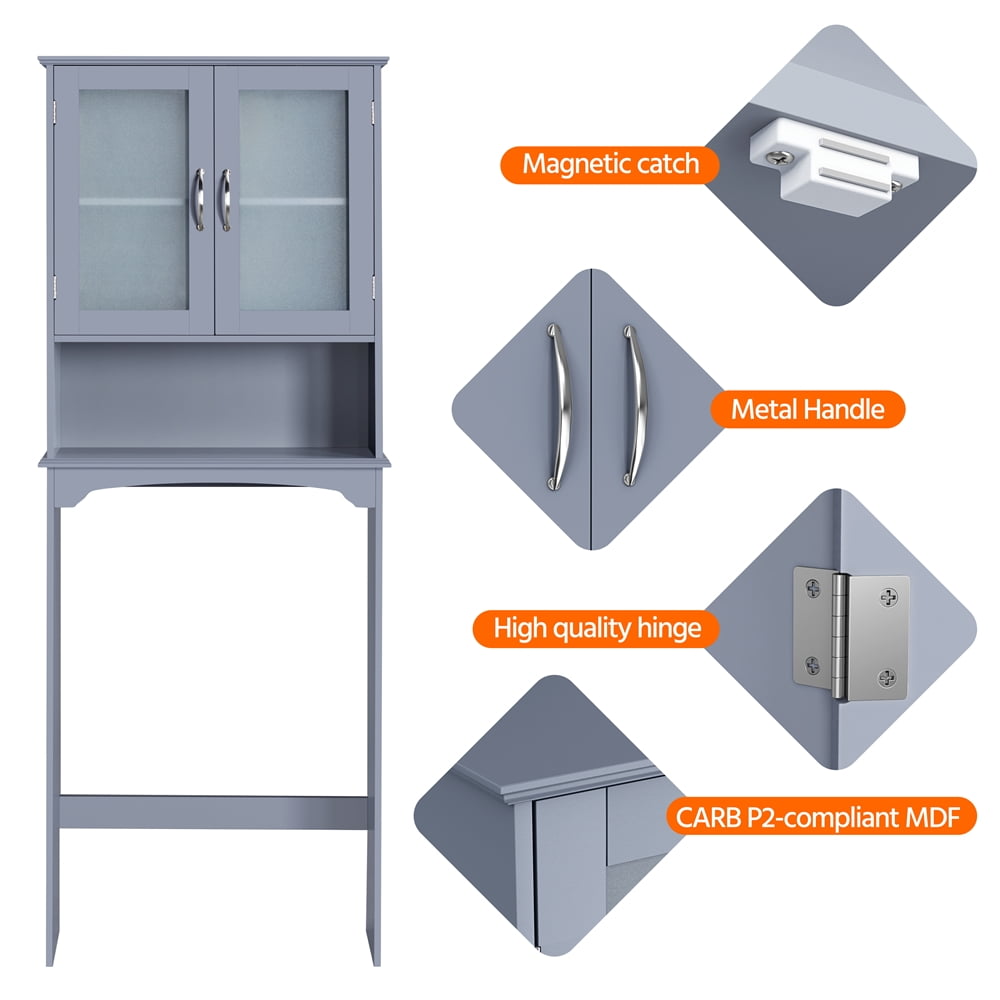 Magnetic catch

Metal Handle

High quality hinge

CARB P2-compliant MDF