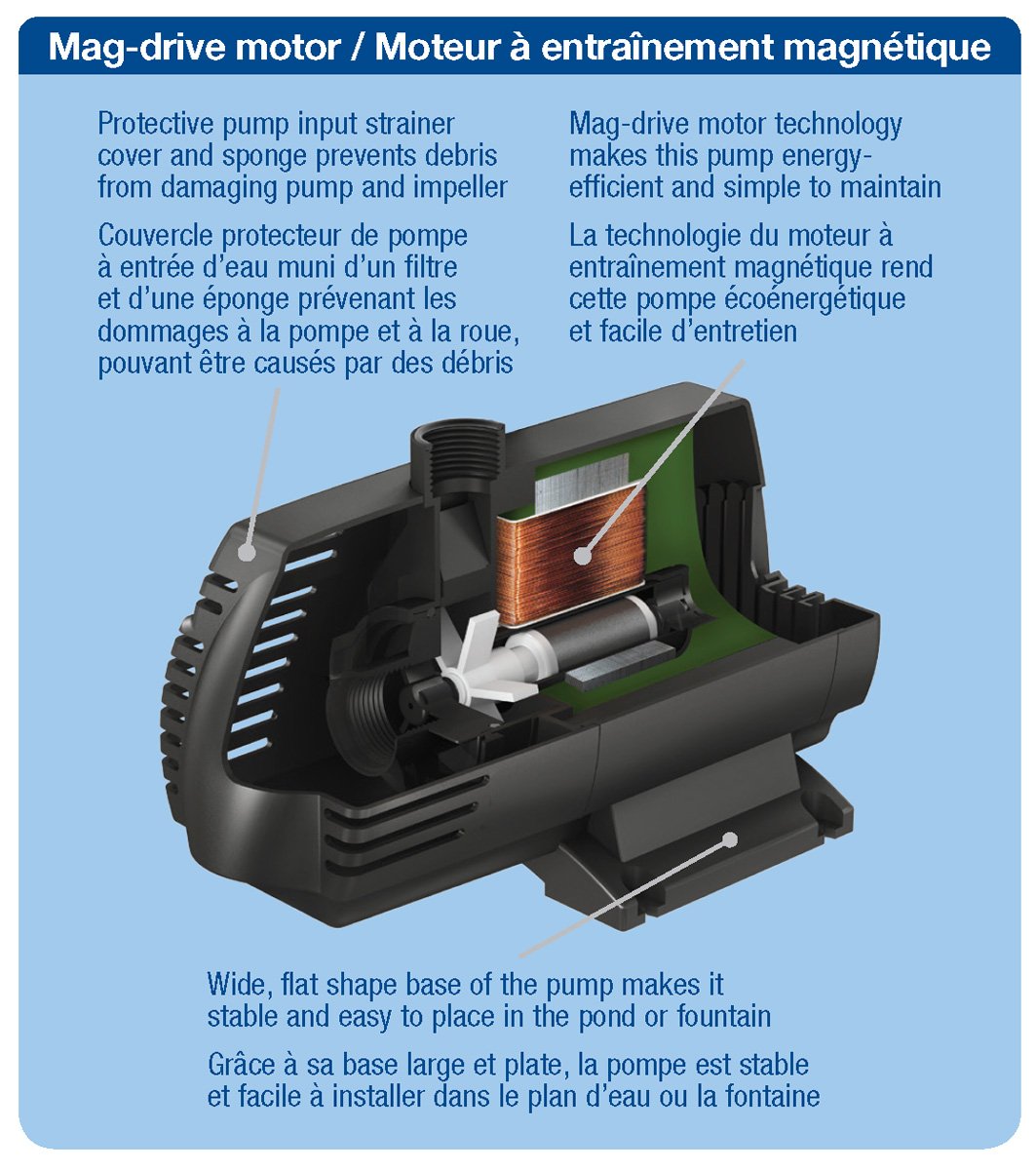 Mag-drive motor / Moteur à entraînement magnétique

Protective pump input strainer cover and sponge prevents debris from damaging pump and impeller

Couvercle protecteur de pompe à entrée d'eau muni d'un filtre et d'une éponge prévenant les dommages à la pompe et à la roue, pouvant être causés par des débris

Mag-drive motor technology makes this pump energy-efficient and simple to maintain

La technologie du moteur à entraînement magnétique rend cette pompe écoénergétique et facile d'entretien

Wide, flat shape base of the pump makes it stable and easy to place in the pond or fountain

Grâce à sa base large et plate, la pompe est stable et facile à installer dans le plan d'eau ou la fontaine