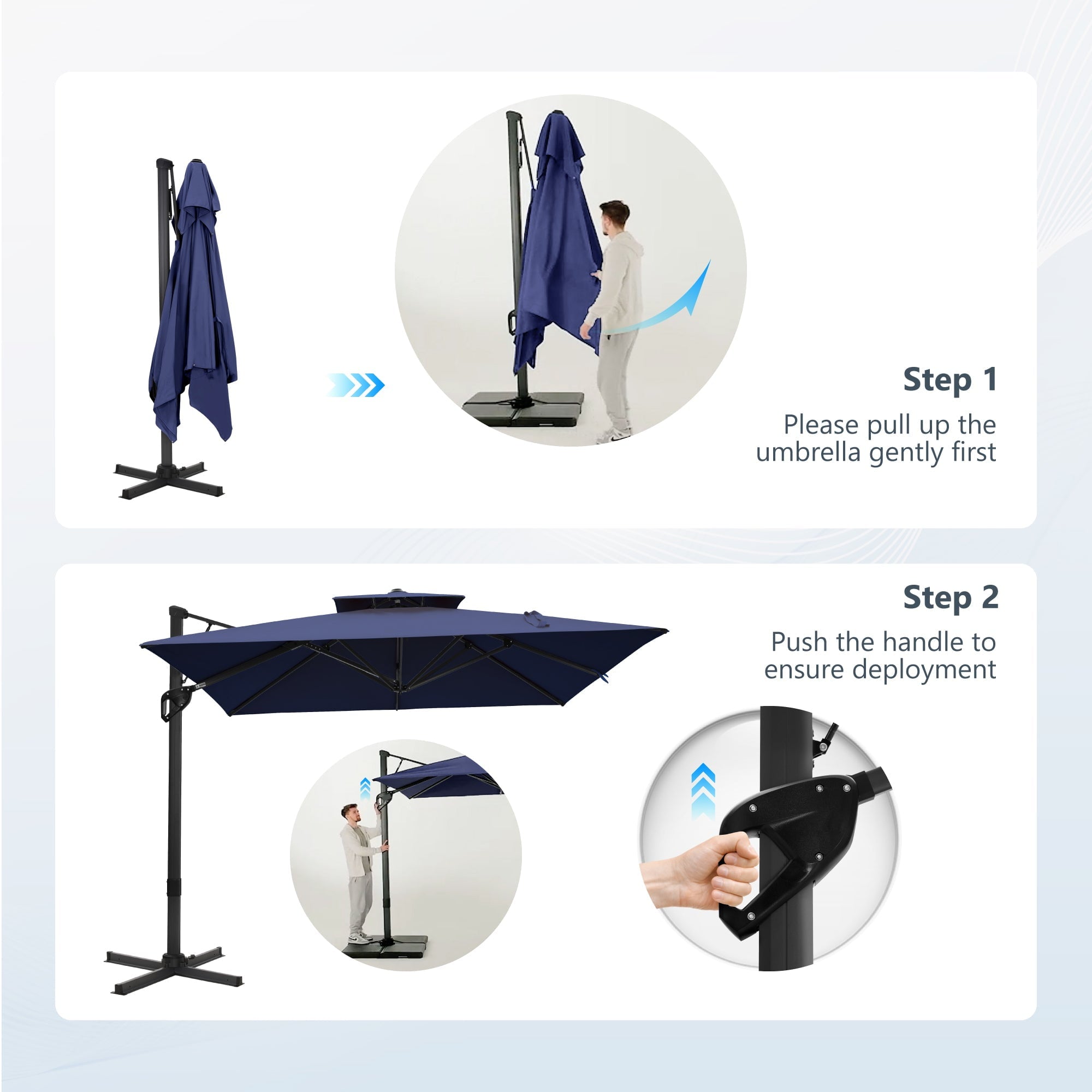 Step 1

Please pull up the umbrella gently first

Step 2

Push the handle to ensure deployment