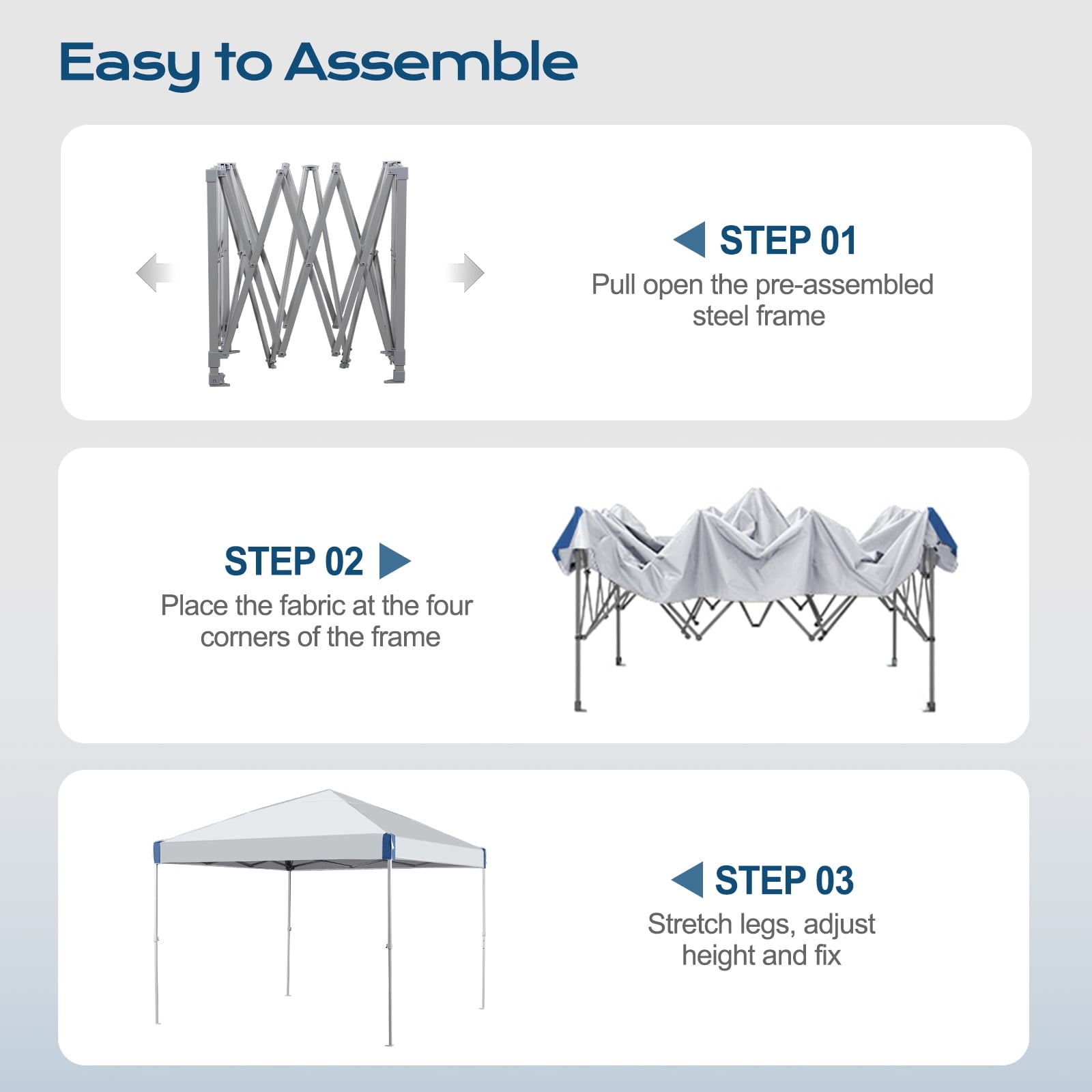 Easy to Assemble

STEP 01
Pull open the pre-assembled steel frame

STEP 02
Place the fabric at the four corners of the frame

STEP 03
Stretch legs, adjust height and fix