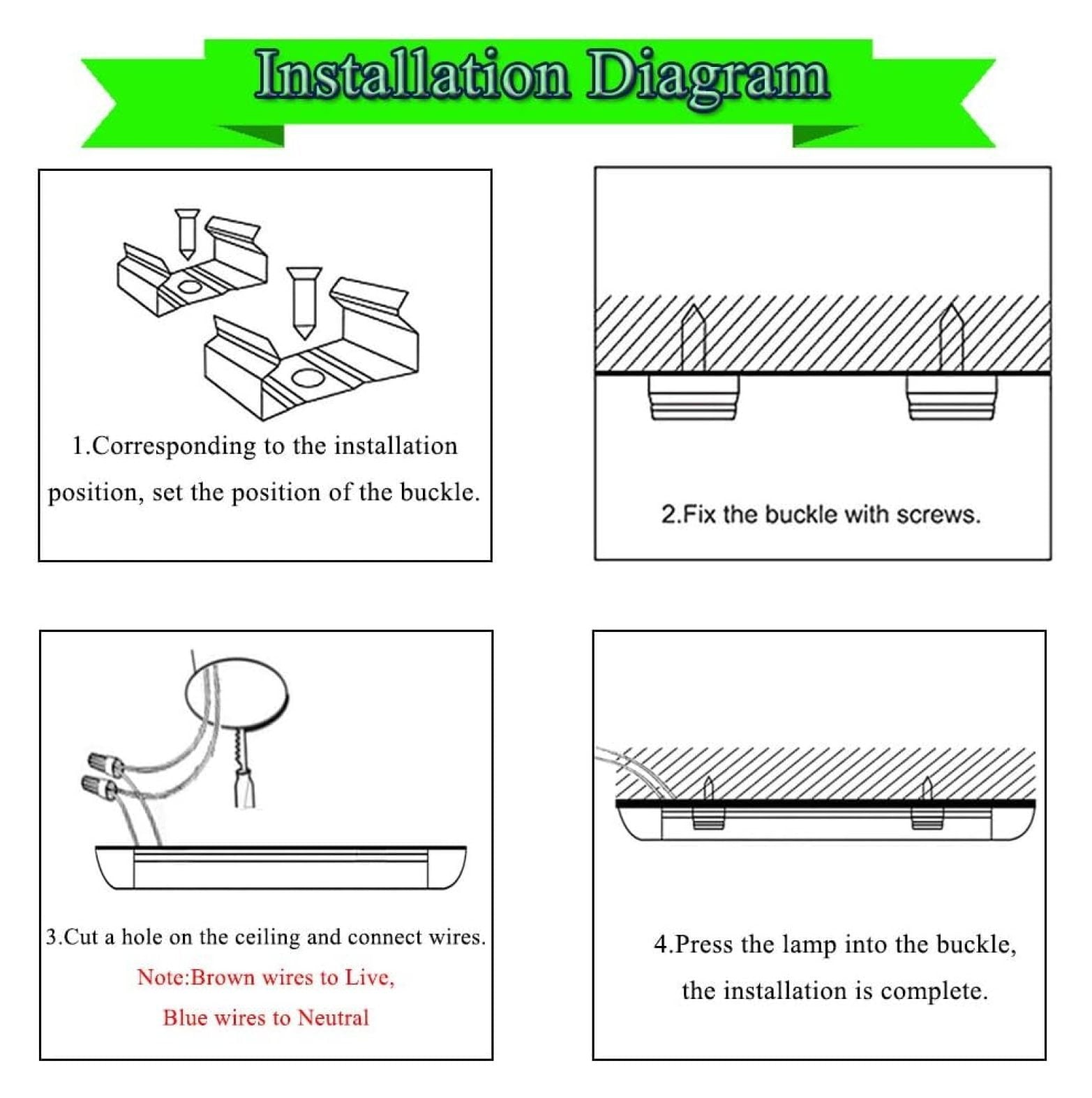 Installation Diagram

1.Corresponding to the installation position, set the position of the buckle.

2.Fix the buckle with screws.

3.Cut a hole on the ceiling and connect wires.

Note:Brown wires to Live,

Blue wires to Neutral

4.Press the lamp into the buckle,

the installation is complete.