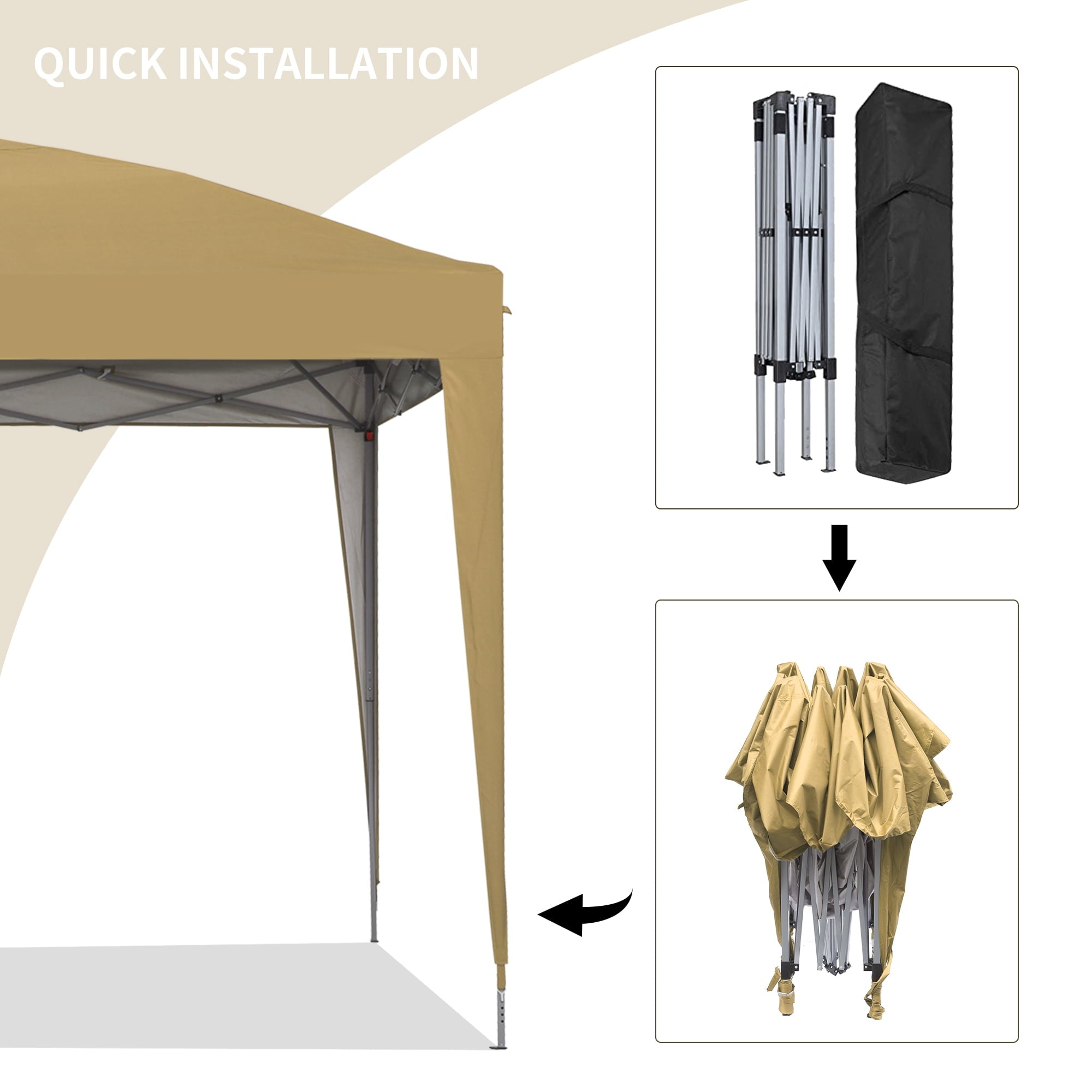 QUICK INSTALLATION