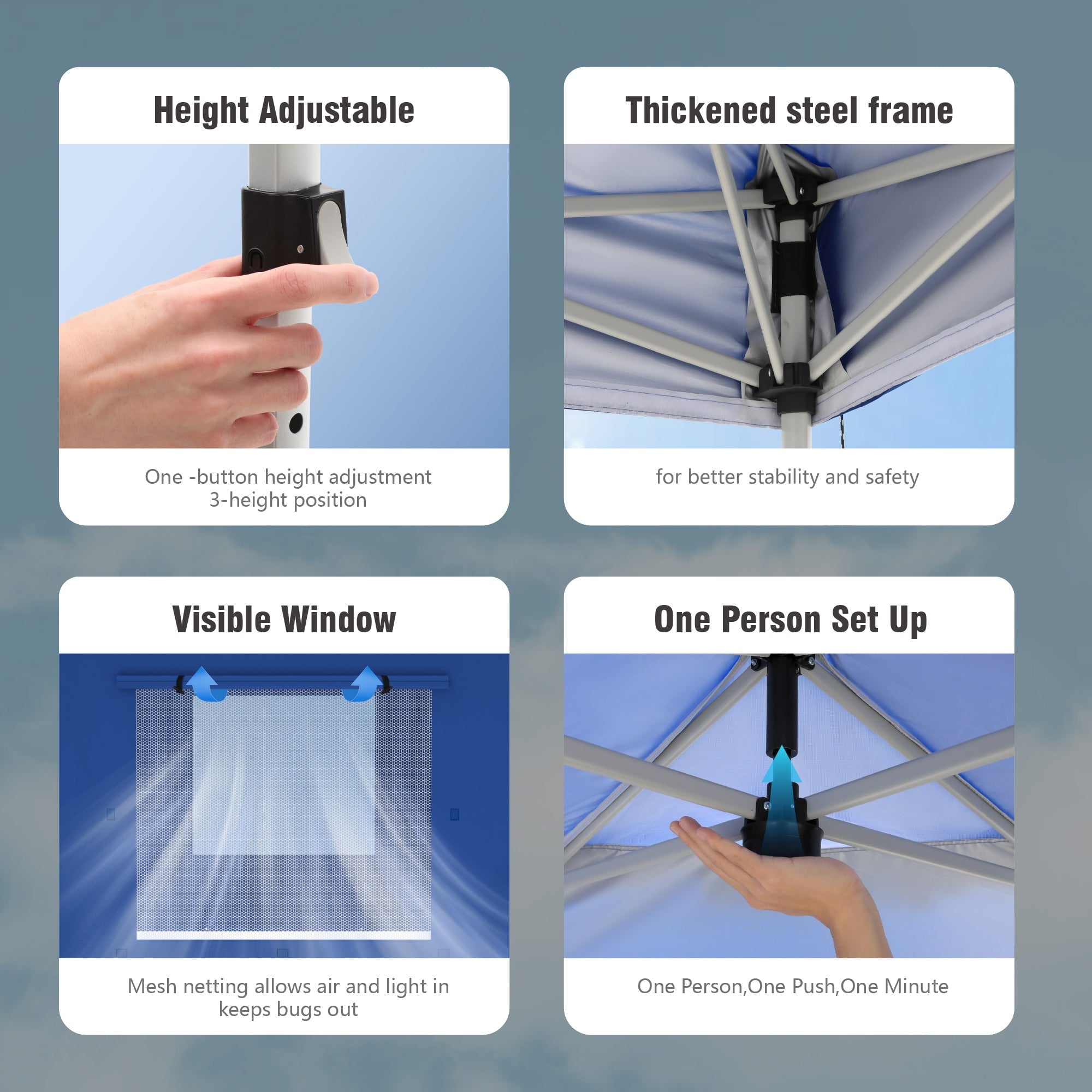 Height Adjustable

One -button height adjustment
3-height position

Thickened steel frame

for better stability and safety

Visible Window

Mesh netting allows air and light in
keeps bugs out

One Person Set Up

One Person,One Push,One Minute