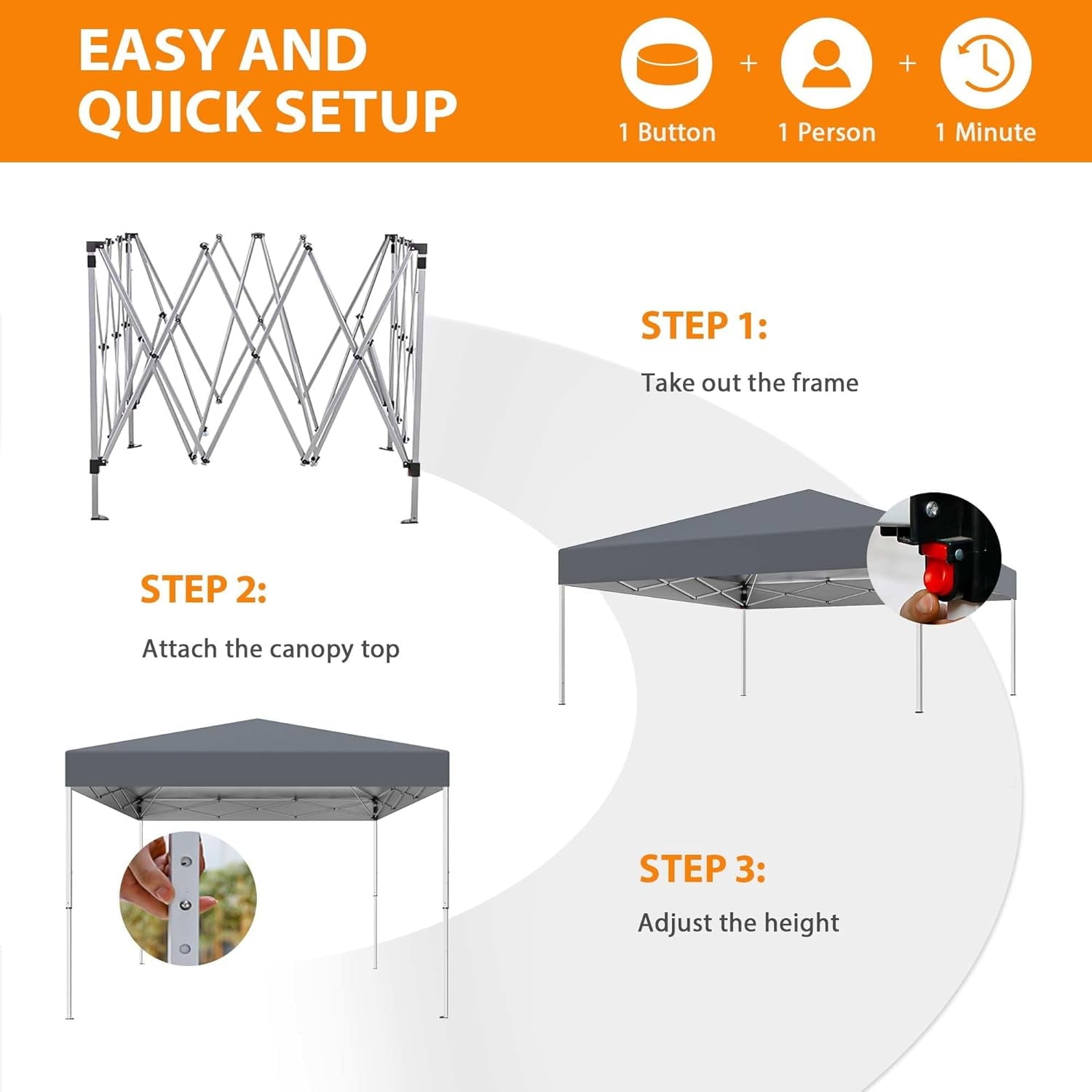 EASY AND QUICK SETUP

1 Button + 1 Person + 1 Minute

STEP 1:

Take out the frame

STEP 2:

Attach the canopy top

STEP 3:

Adjust the height