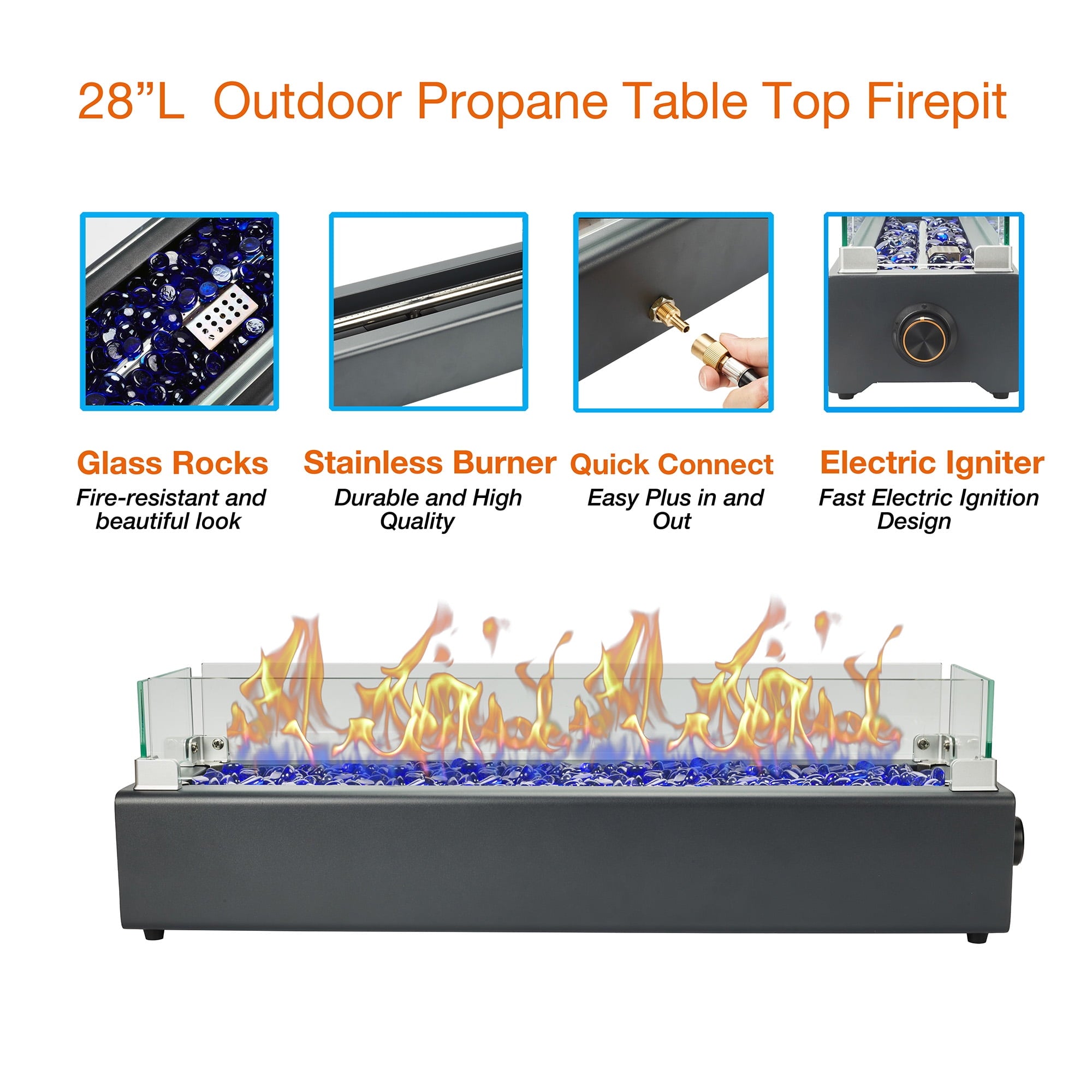 28”L Outdoor Propane Table Top Firepit

Glass Rocks
Fire-resistant and beautiful look

Stainless Burner
Durable and High Quality

Quick Connect
Easy Plus in and Out

Electric Igniter
Fast Electric Ignition Design