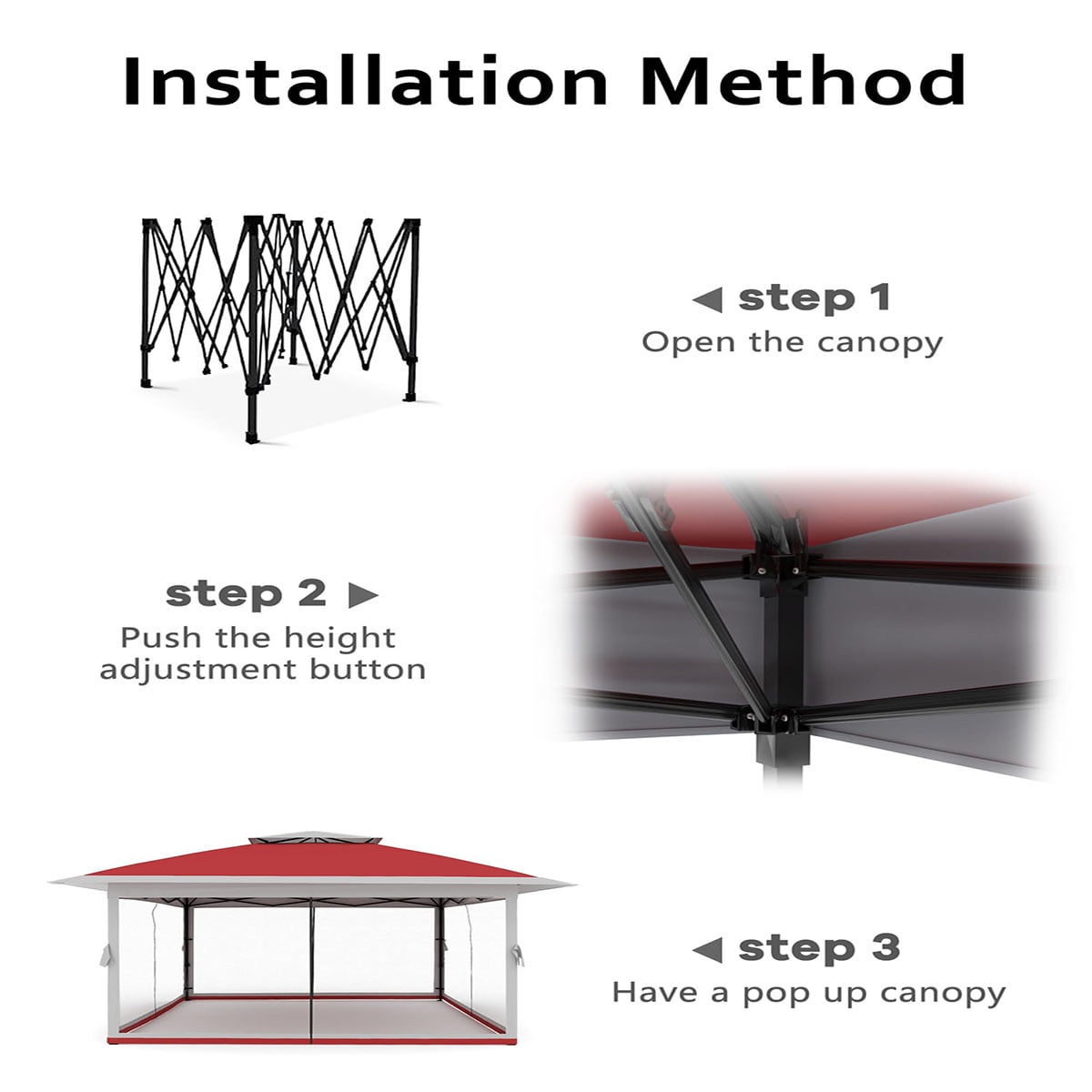 Installation Method

◀ step 1
Open the canopy

step 2 ▶
Push the height adjustment button

◀ step 3
Have a pop up canopy