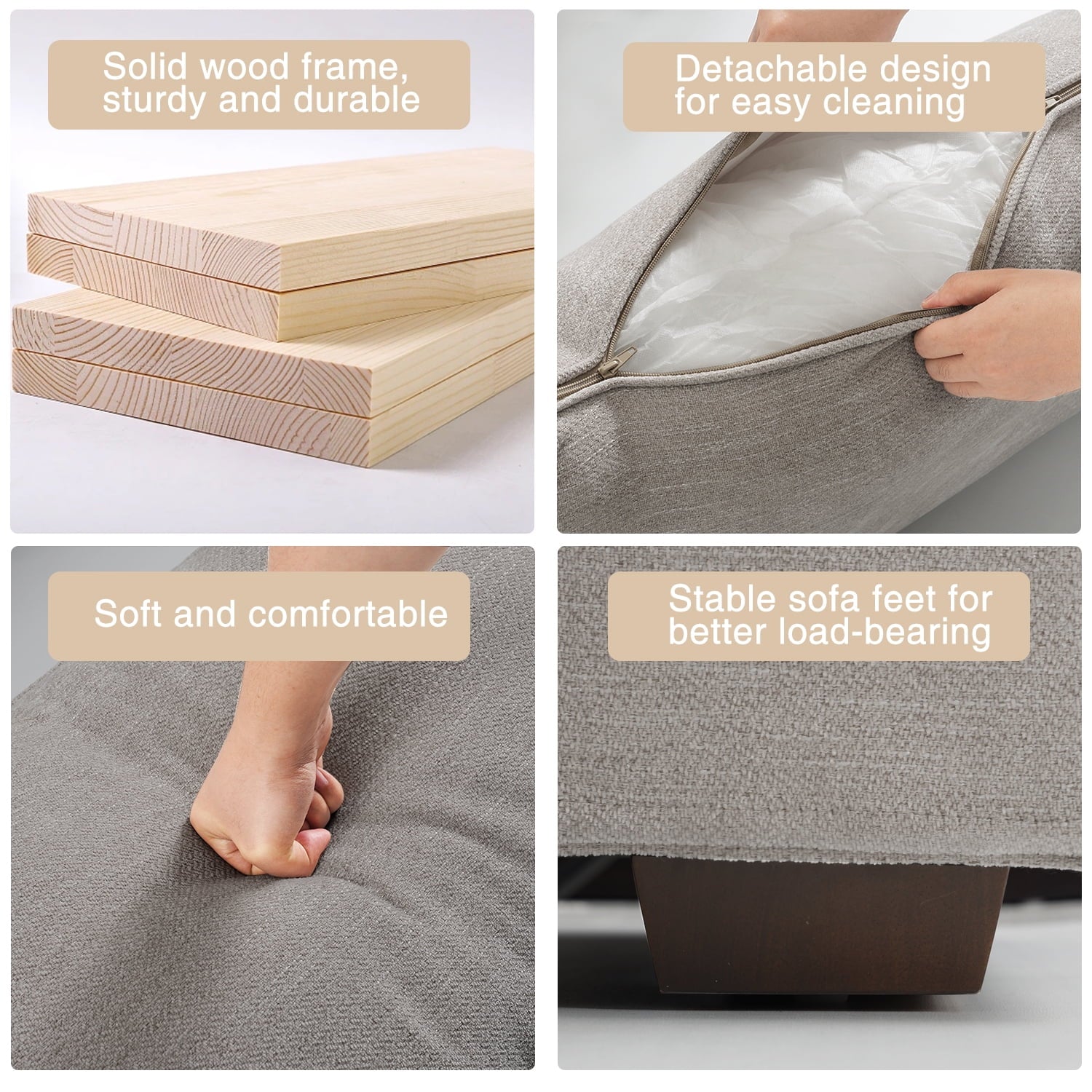 Solid wood frame, sturdy and durable

Detachable design for easy cleaning

Soft and comfortable

Stable sofa feet for better load-bearing