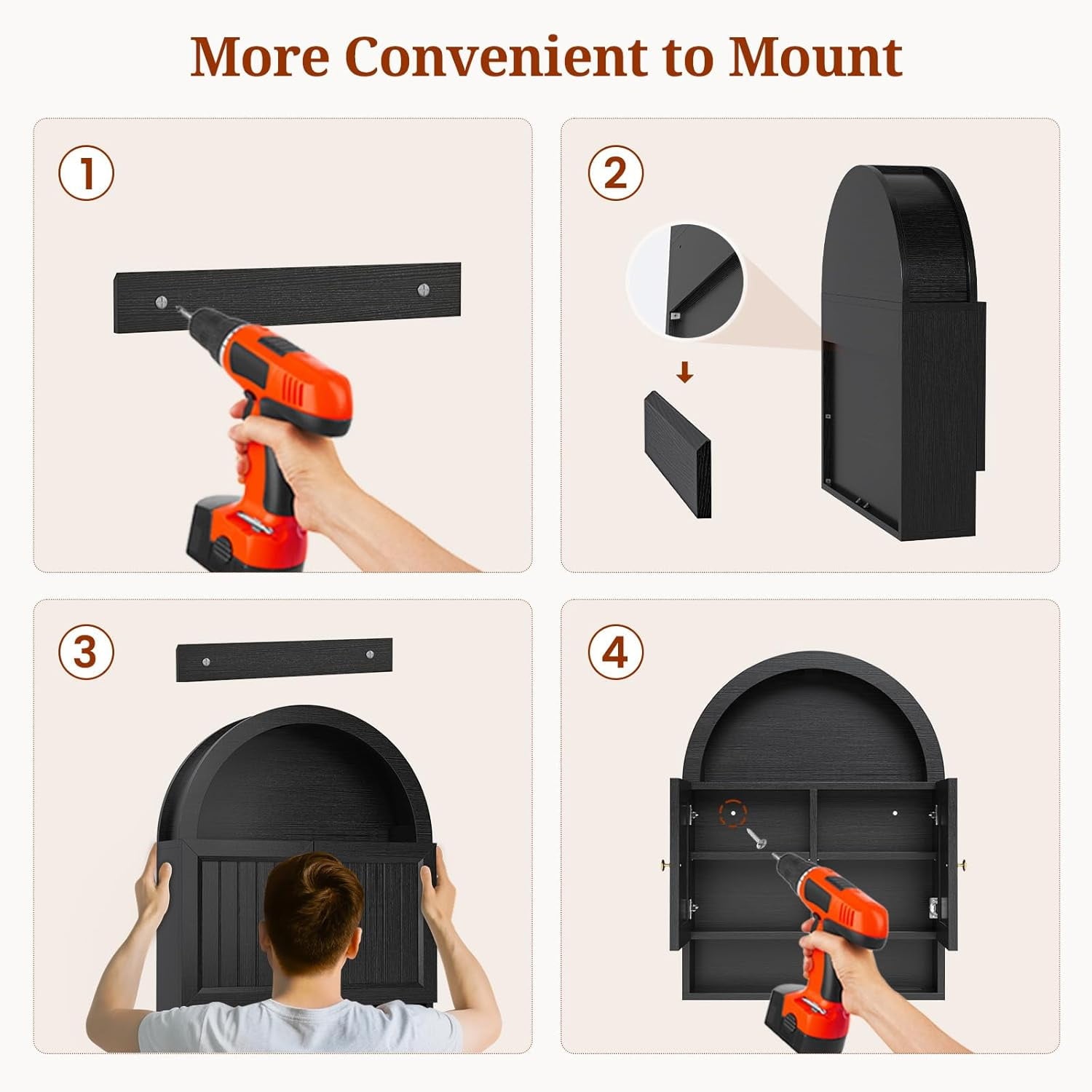 More Convenient to Mount

1

2

3

4