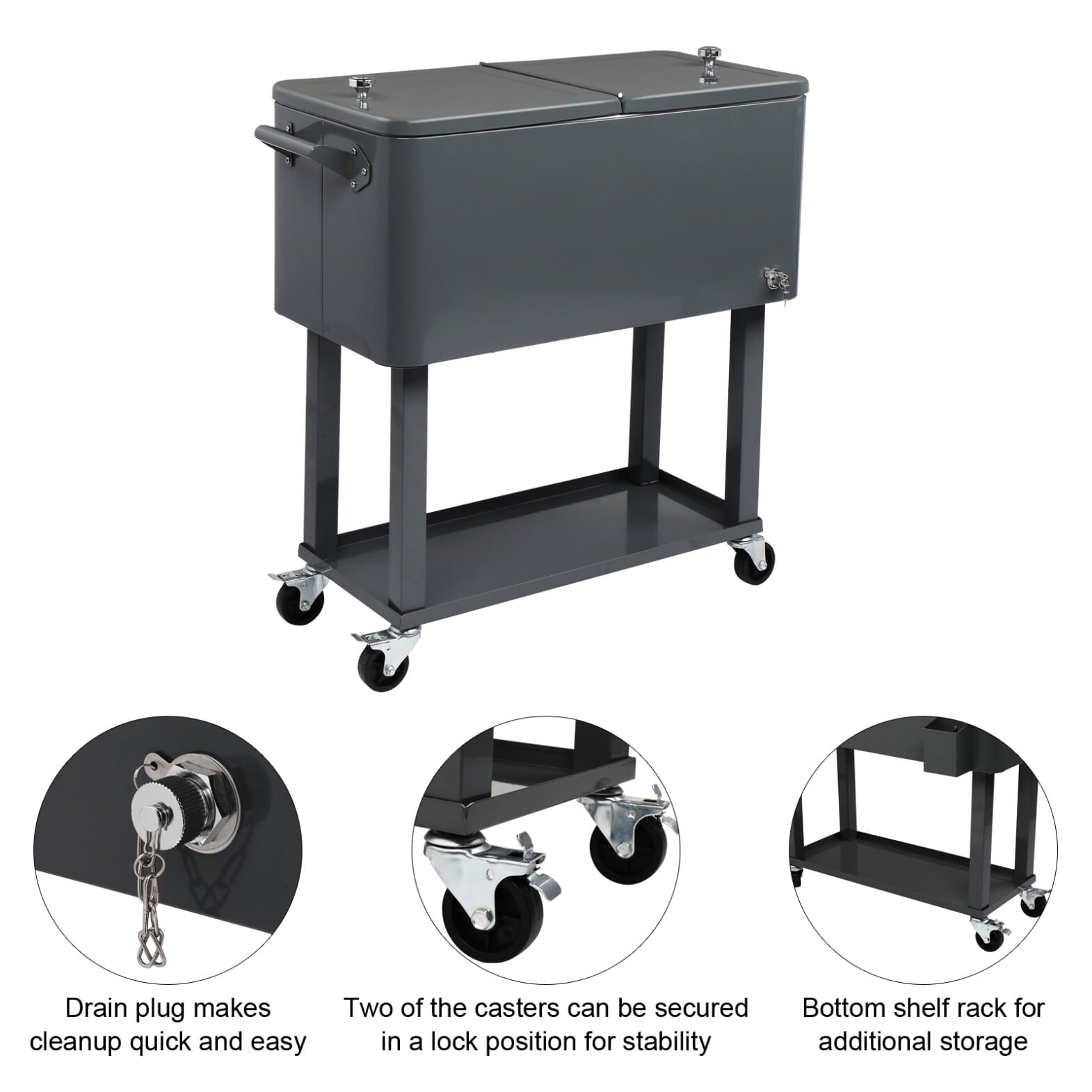 Drain plug makes cleanup quick and easy

Two of the casters can be secured in a lock position for stability

Bottom shelf rack for additional storage