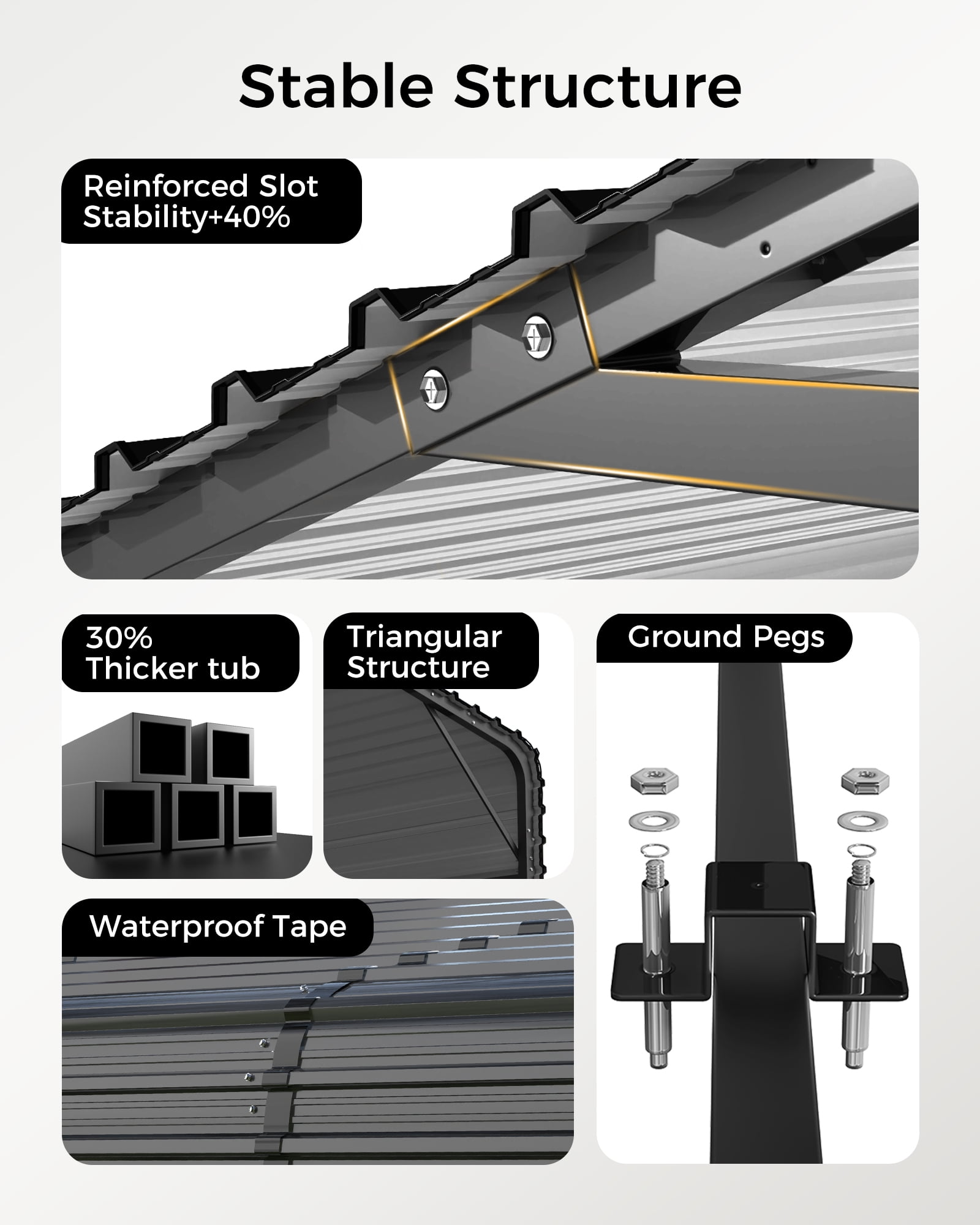 Stable Structure

Reinforced Slot
Stability+40%

30%
Thicker tub

Triangular
Structure

Ground Pegs

Waterproof Tape