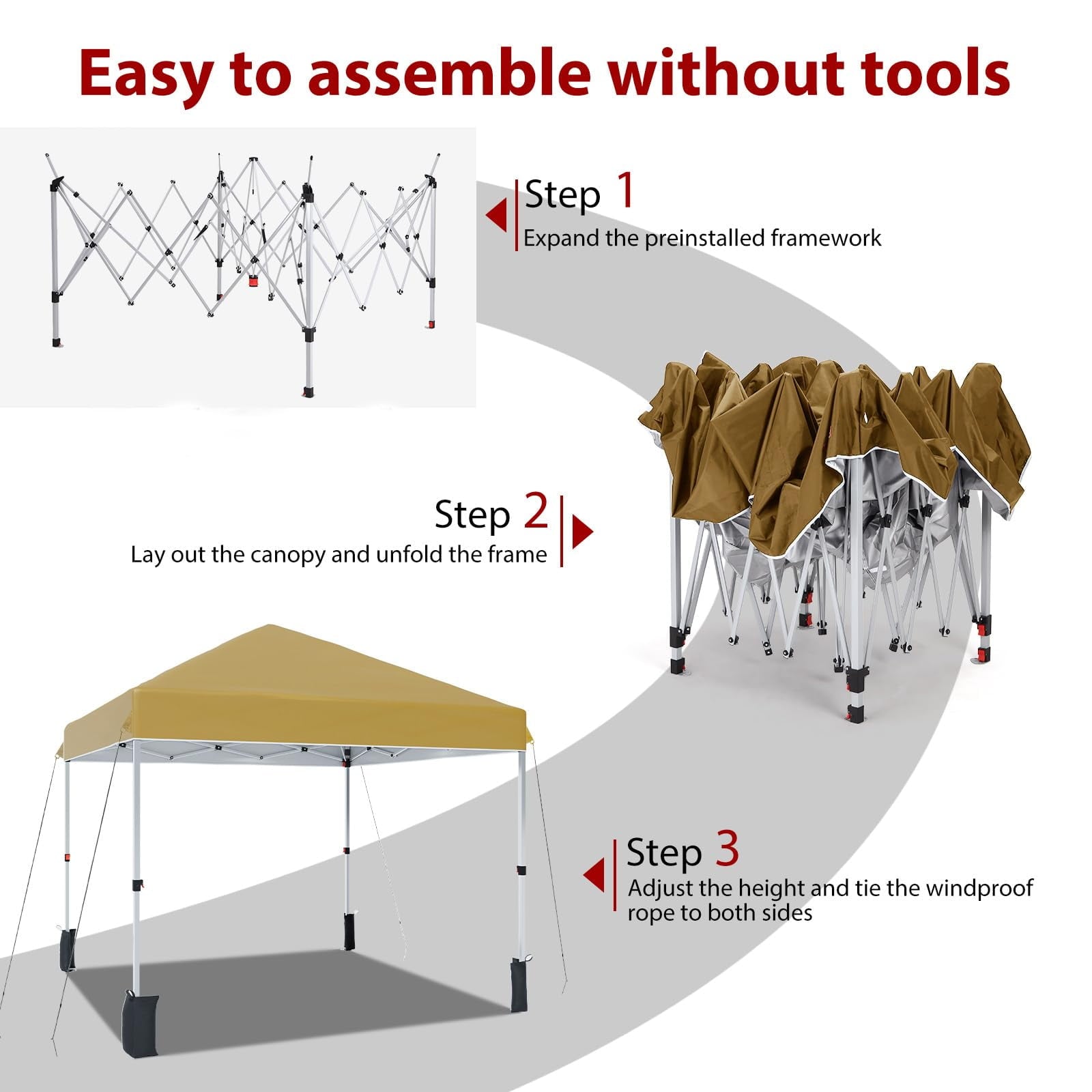 Easy to assemble without tools

Step 1
Expand the preinstalled framework

Step 2
Lay out the canopy and unfold the frame

Step 3
Adjust the height and tie the windproof rope to both sides